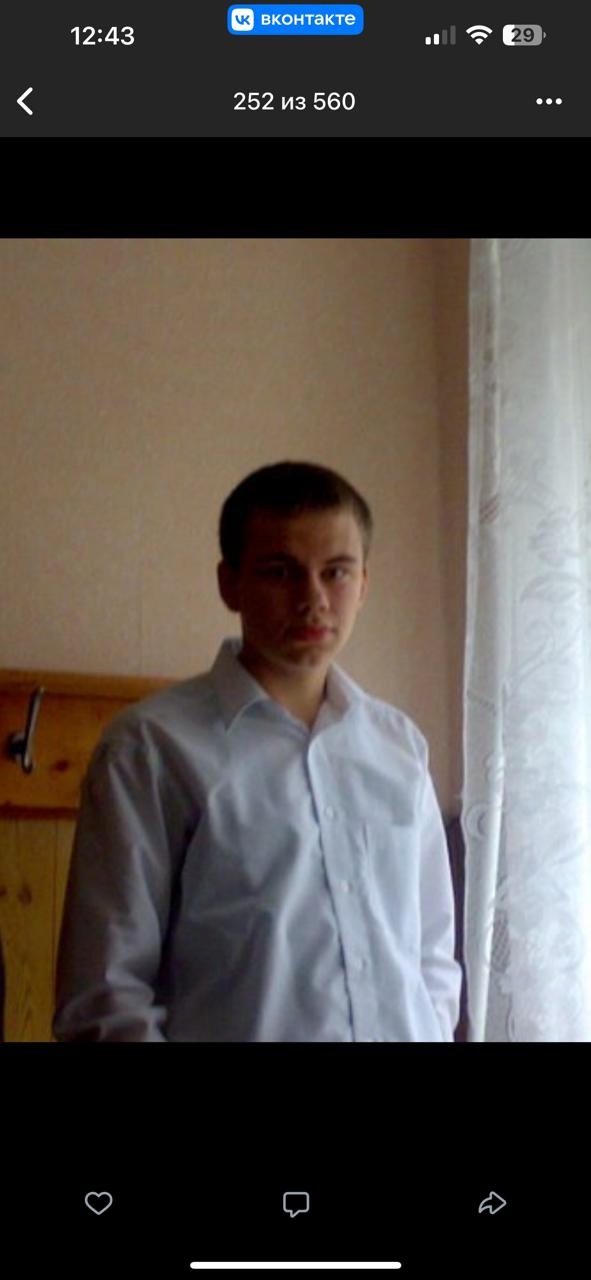 12:43
вконтакте
29
252 из 560