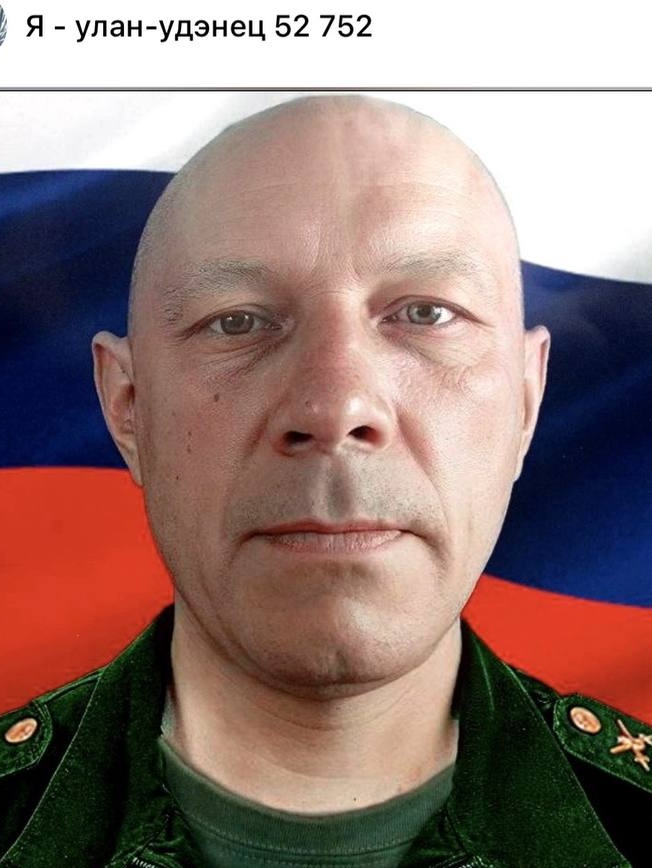 Я - улан-удэнец 52 752