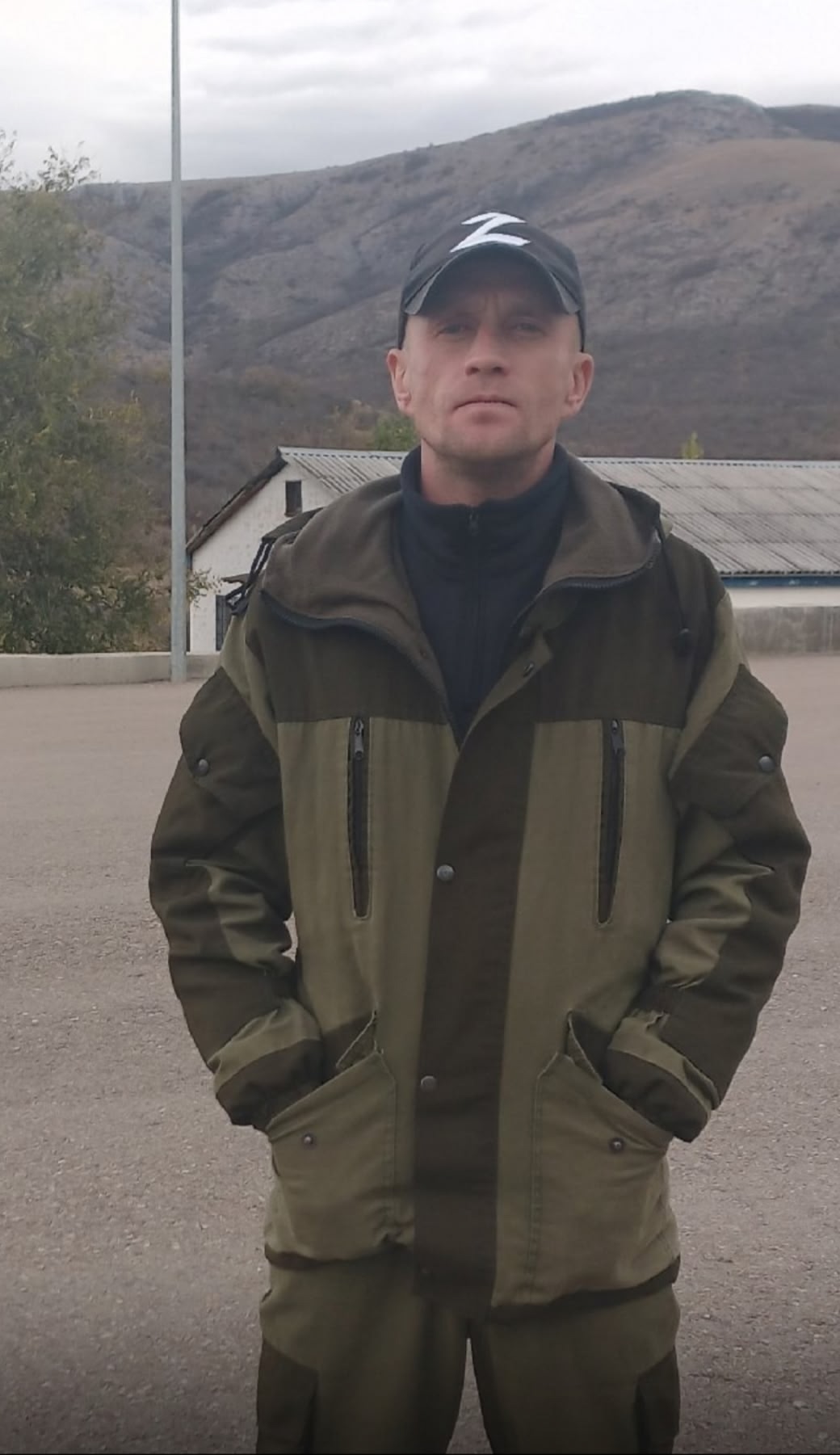 Z