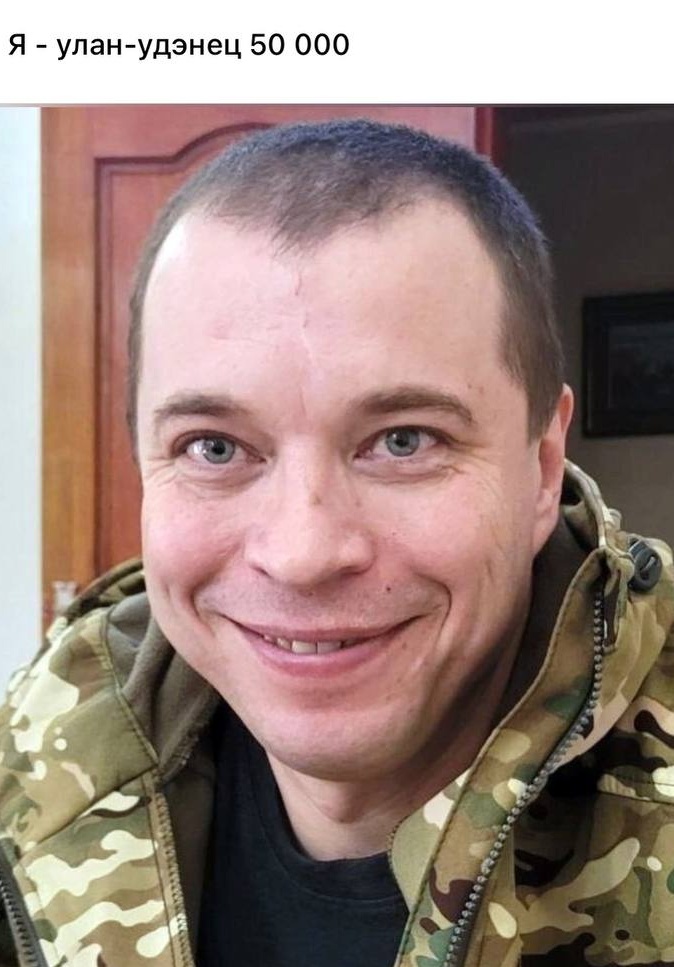 Я - улан-удэнец 50 000