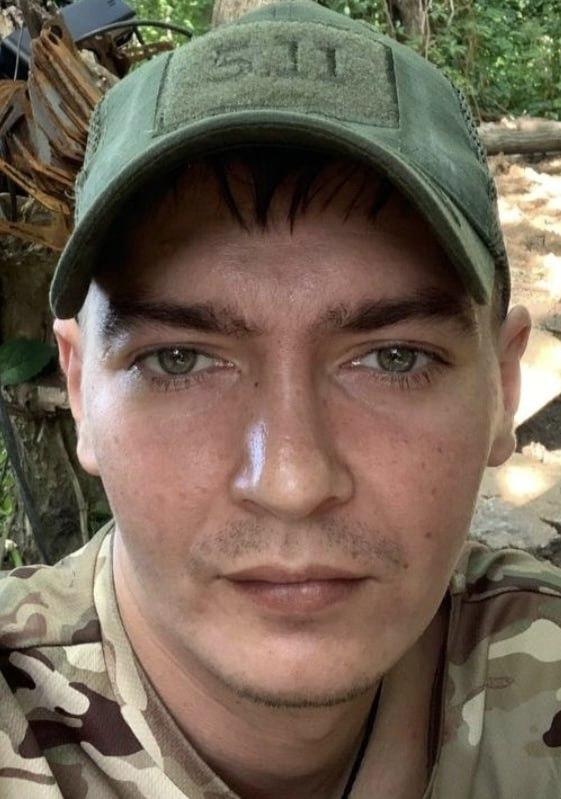 5.11