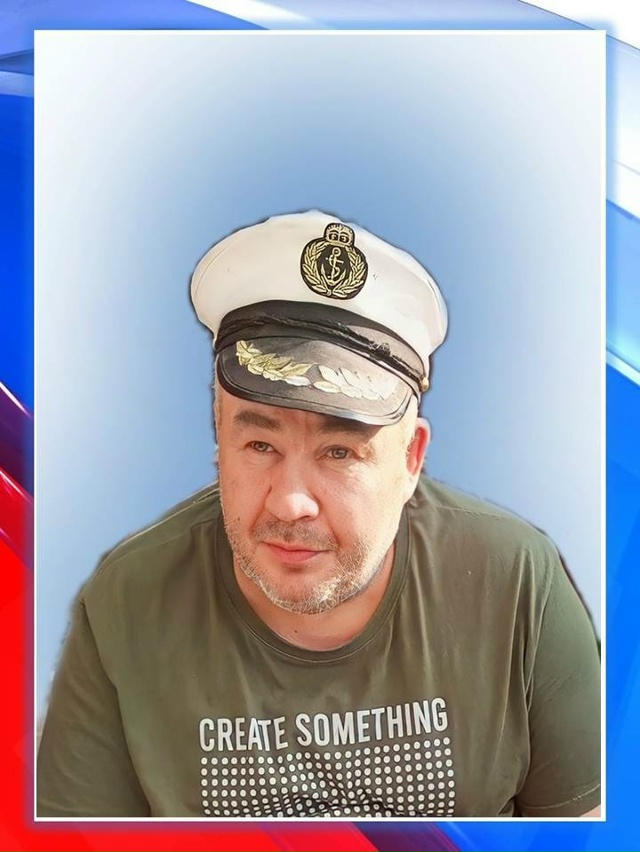 CREATE SOMETHING