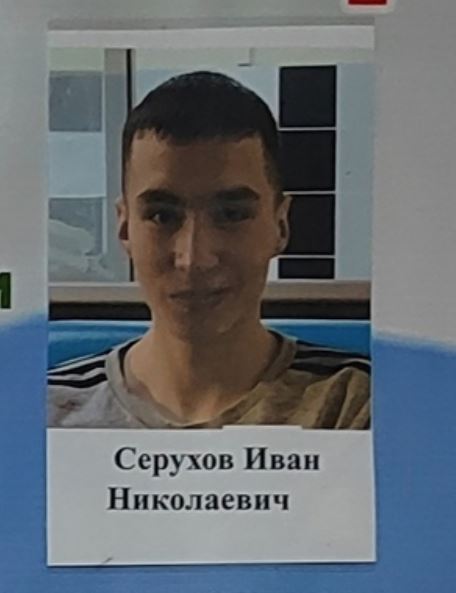 Серухов Иван Николаевич