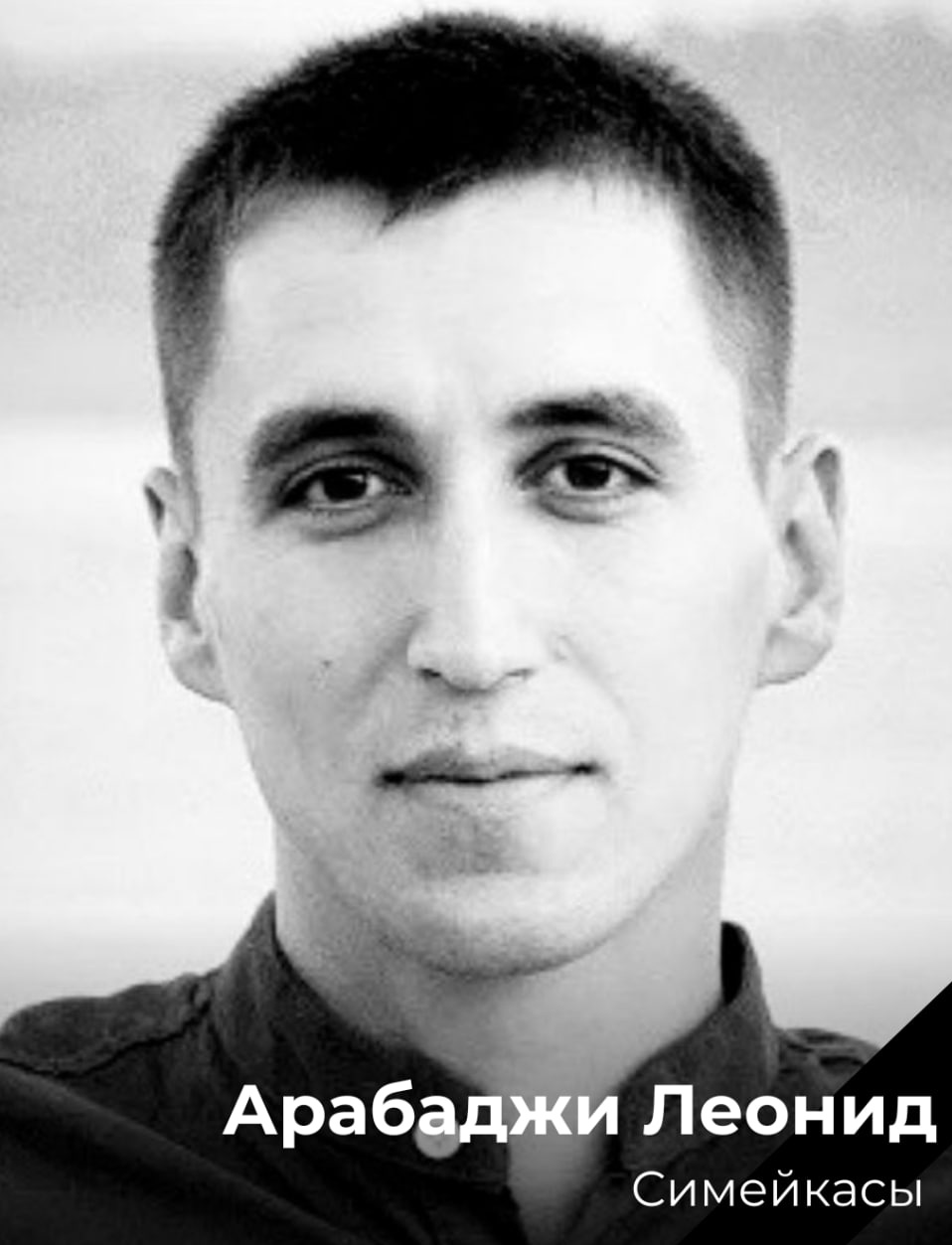 Арабаджи Леонид
Симейкасы