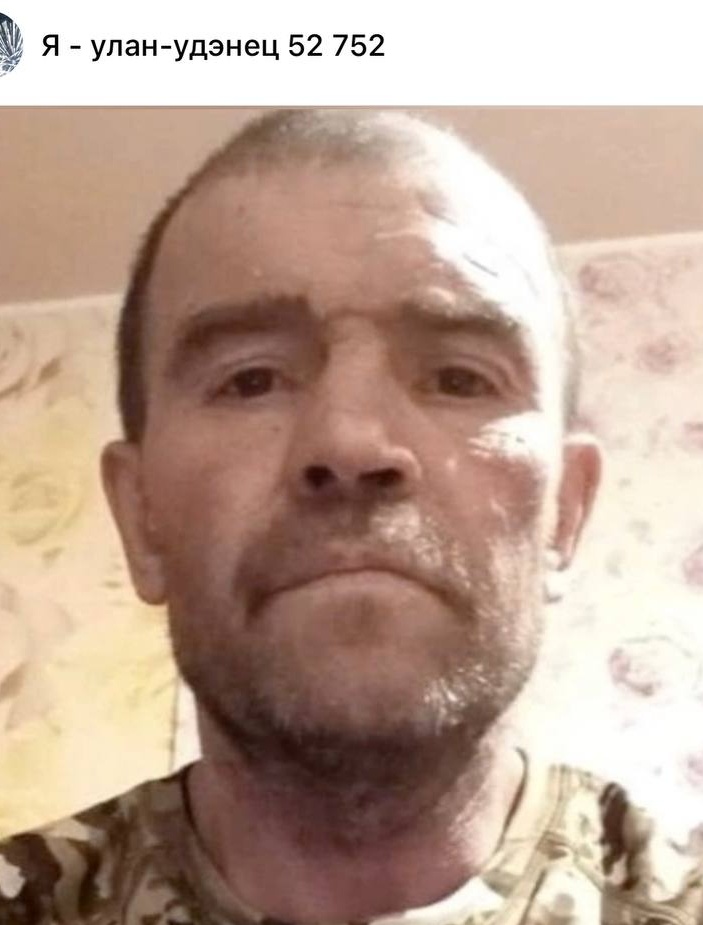 Я - улан-удэнец 52 752