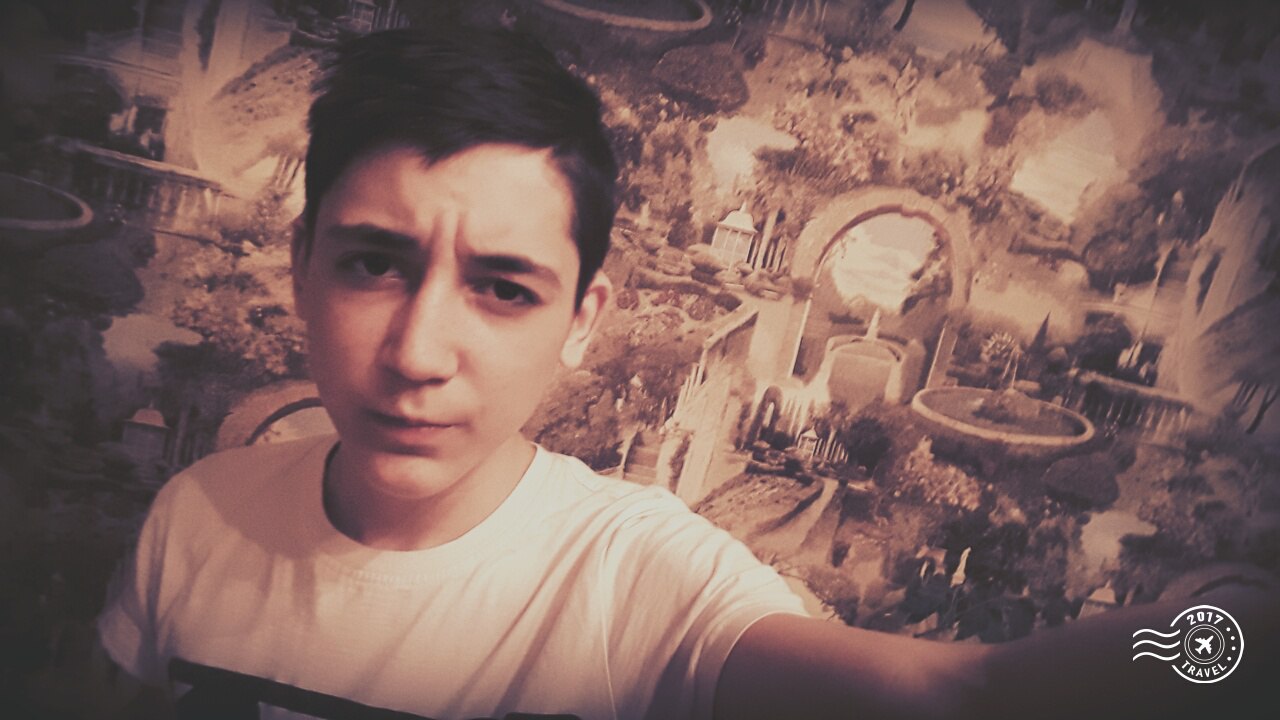 2017
TRAVEL