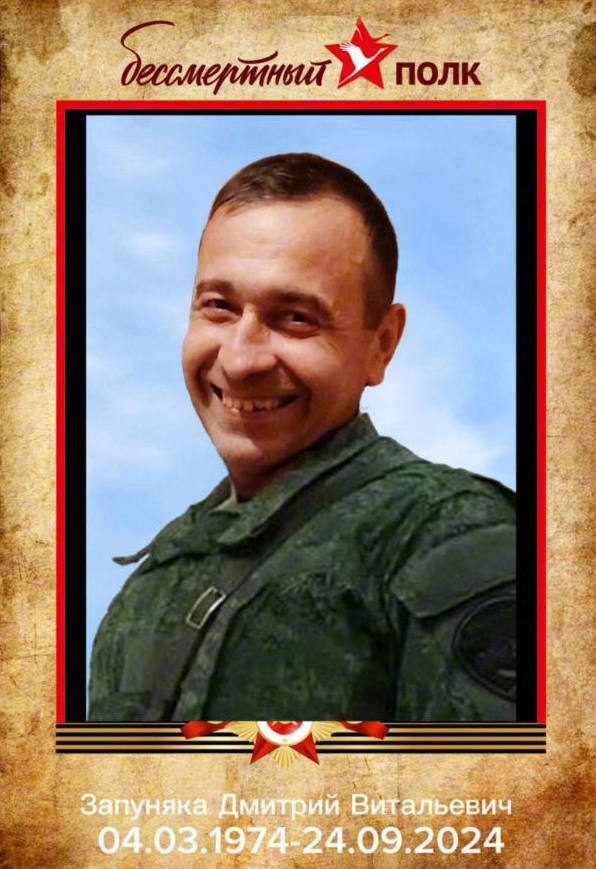 бессмертный ПОЛК

Запуняка Дмитрий Витальевич
04.03.1974-24.09.2024