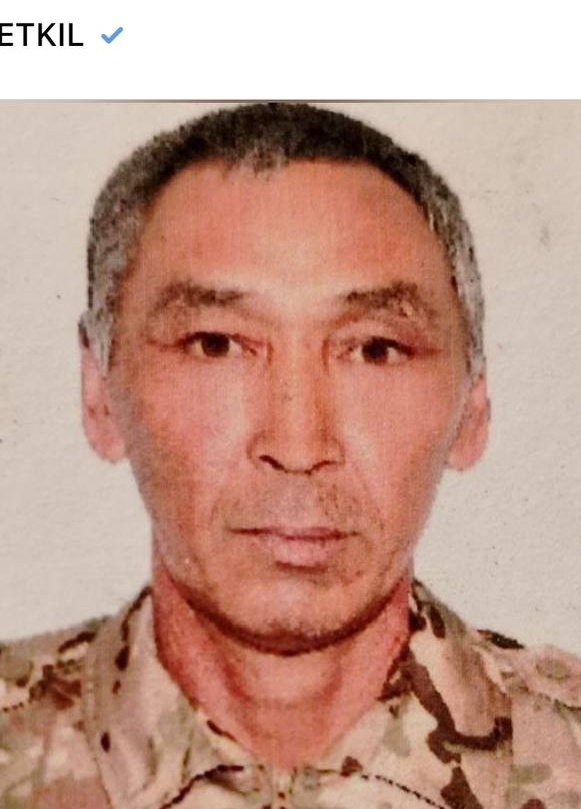 ETKIL