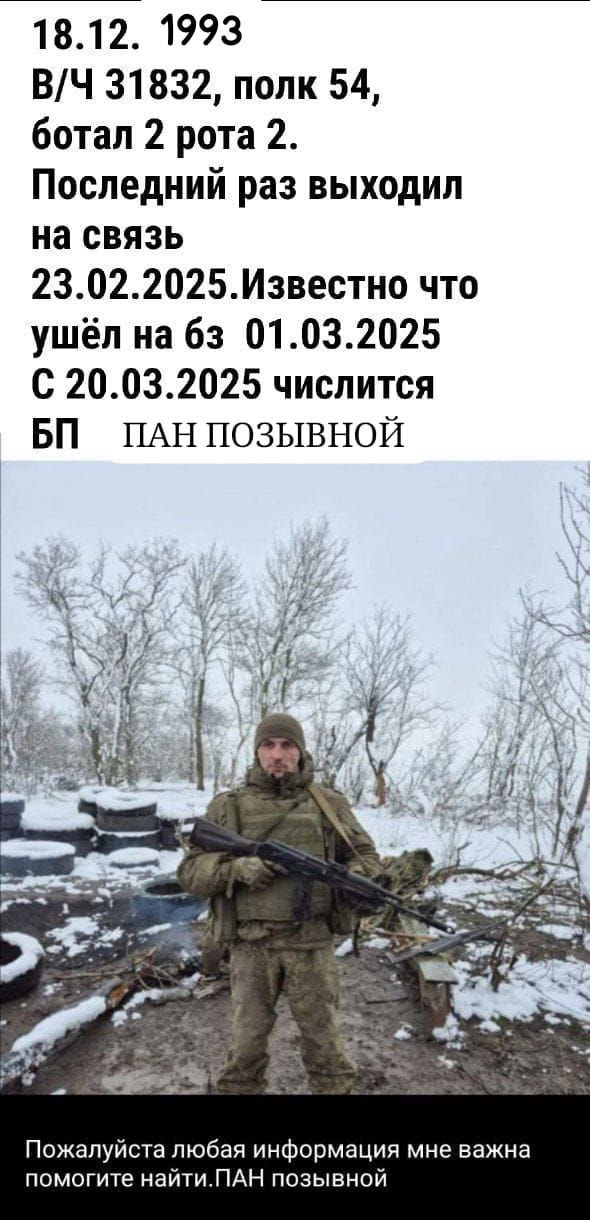 18.12. 1993
В/Ч 31832, полк 54, ботал 2 рота 2.
Последний раз выходил на связь 23.02.2025.Известно что ушёл на бз 01.03.2025
С 20.03.2025 числится БП ПАН ПОЗЫВНОЙ

Пожалуйста любая информация мне важна помогите найти.ПАН позывной