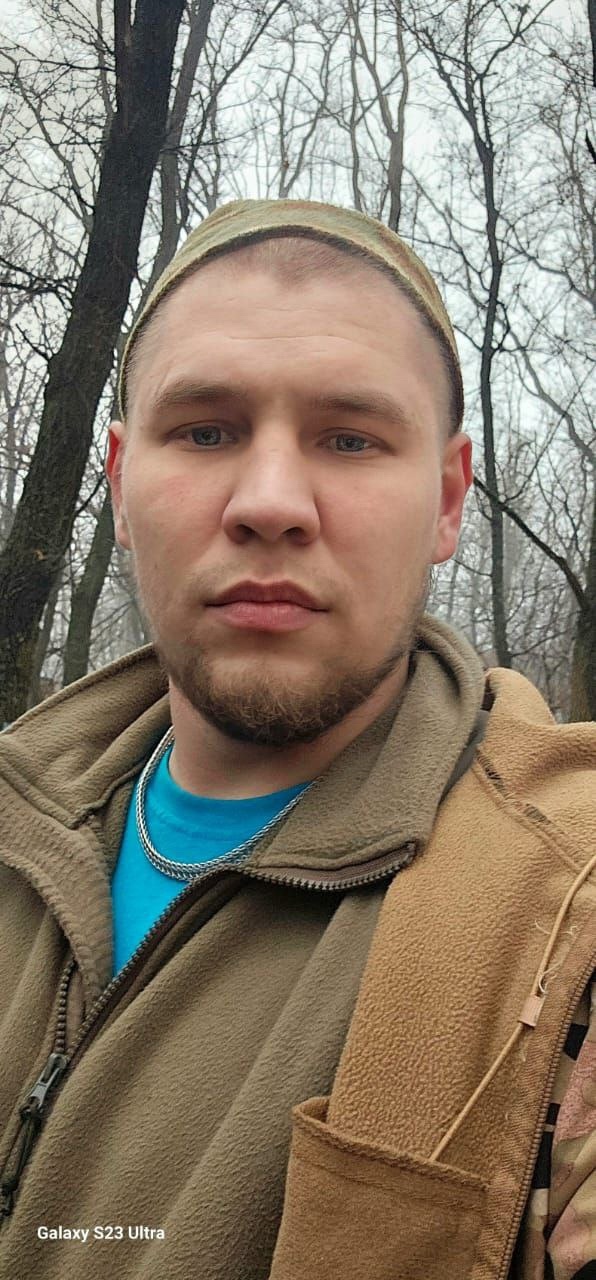 Galaxy S23 Ultra