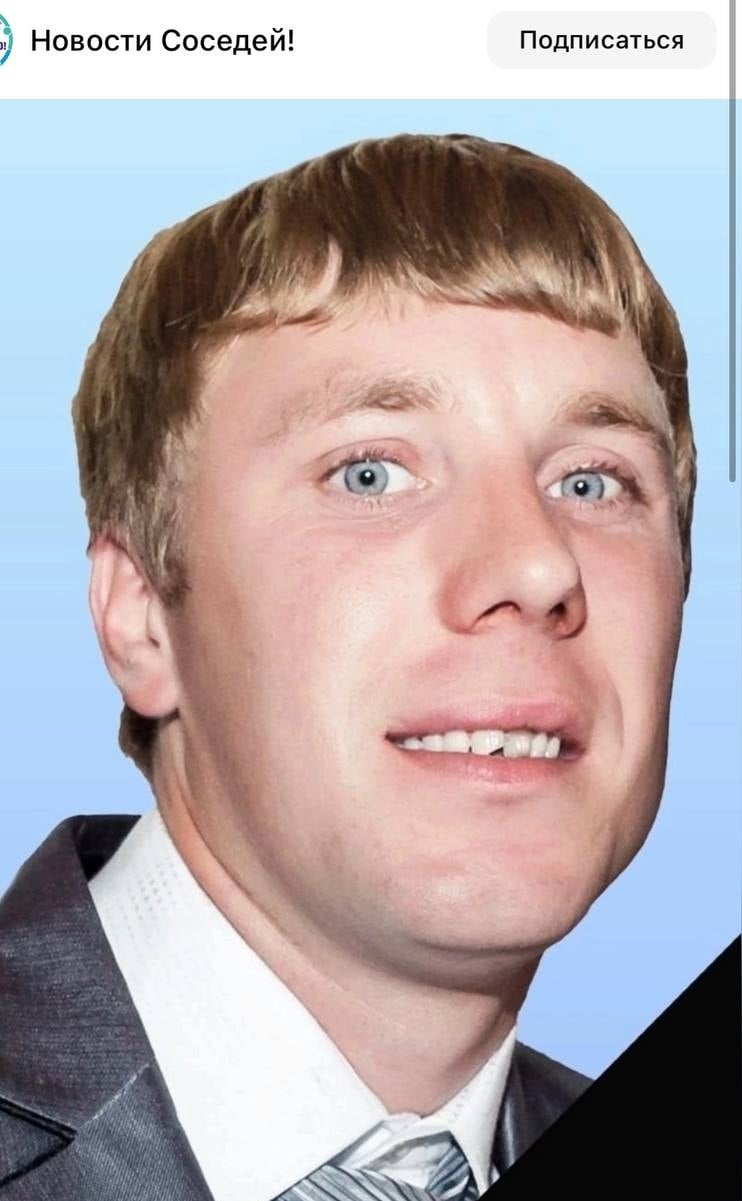 Новости Соседей!

Подписаться