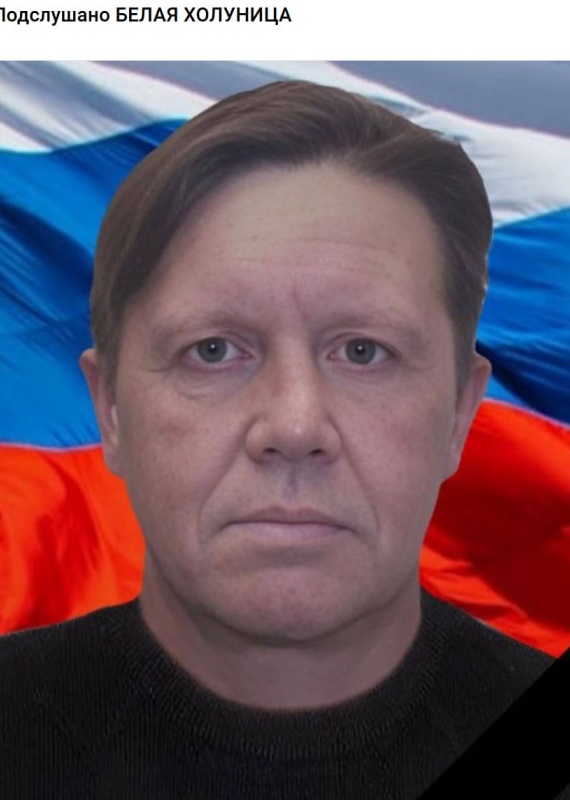 Подслушано БЕЛАЯ ХОЛУНИЦА