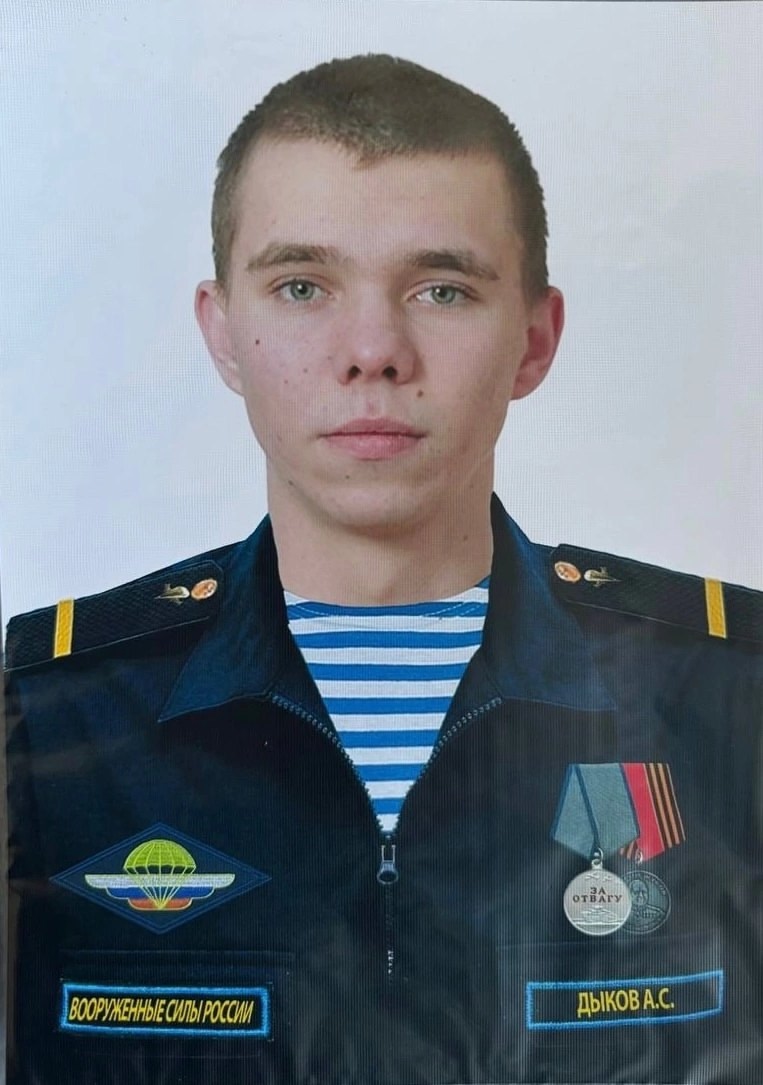 ЗА ОТВАГУ

ВООРУЖЕННЫЕ СИЛЫ РОССИИ

ДЫКОВ А.С.