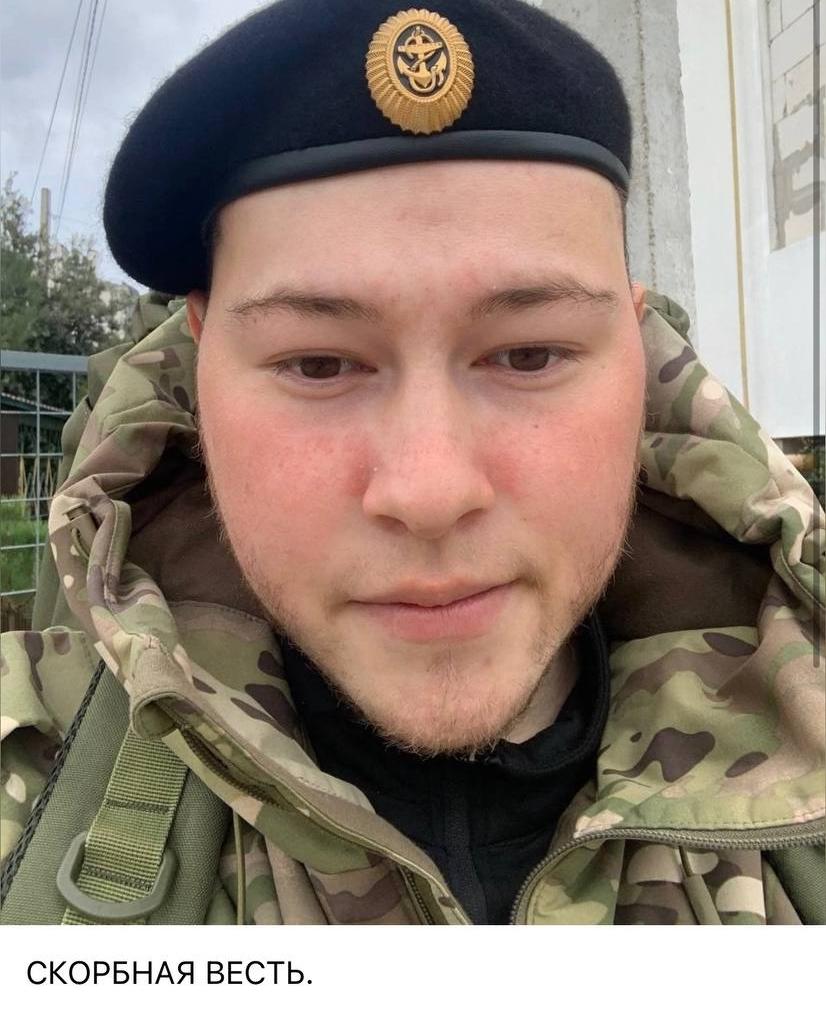 СКОРБНАЯ ВЕСТЬ.