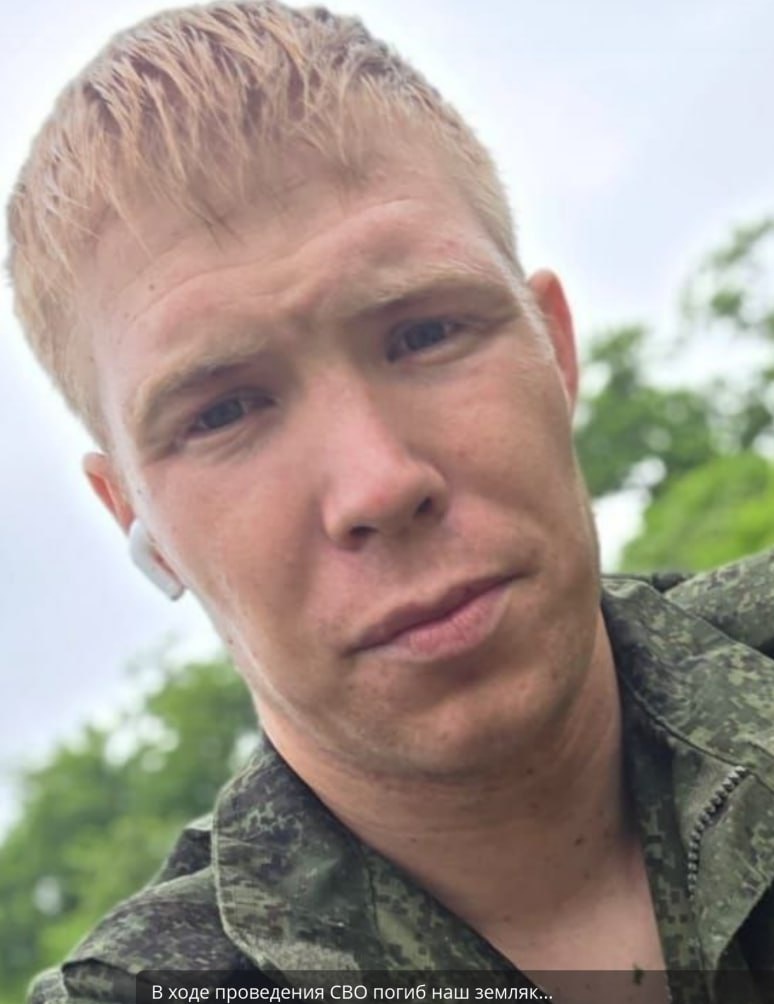 В ходе проведения СВО погиб наш земляк...