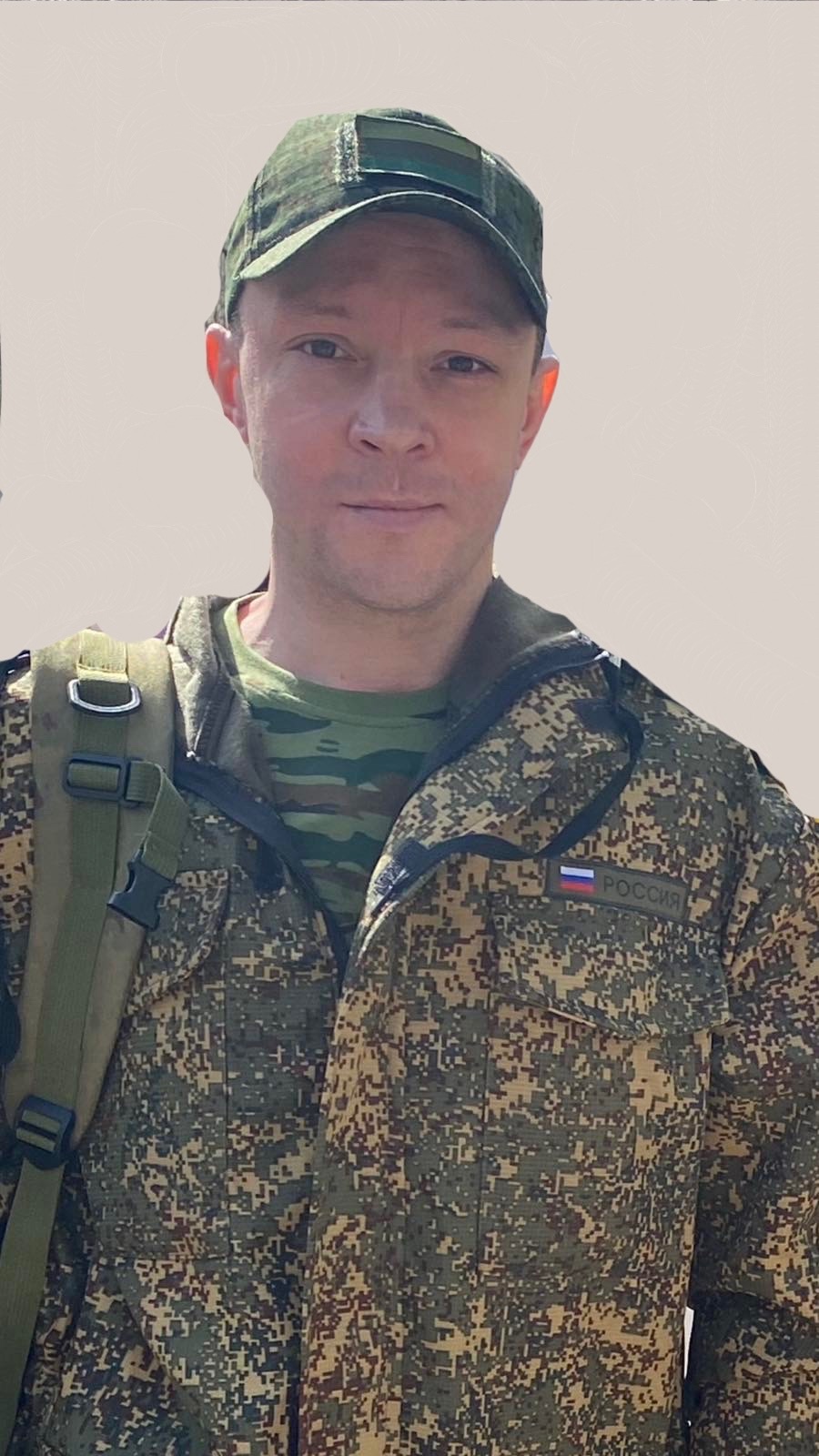 РОССИЯ