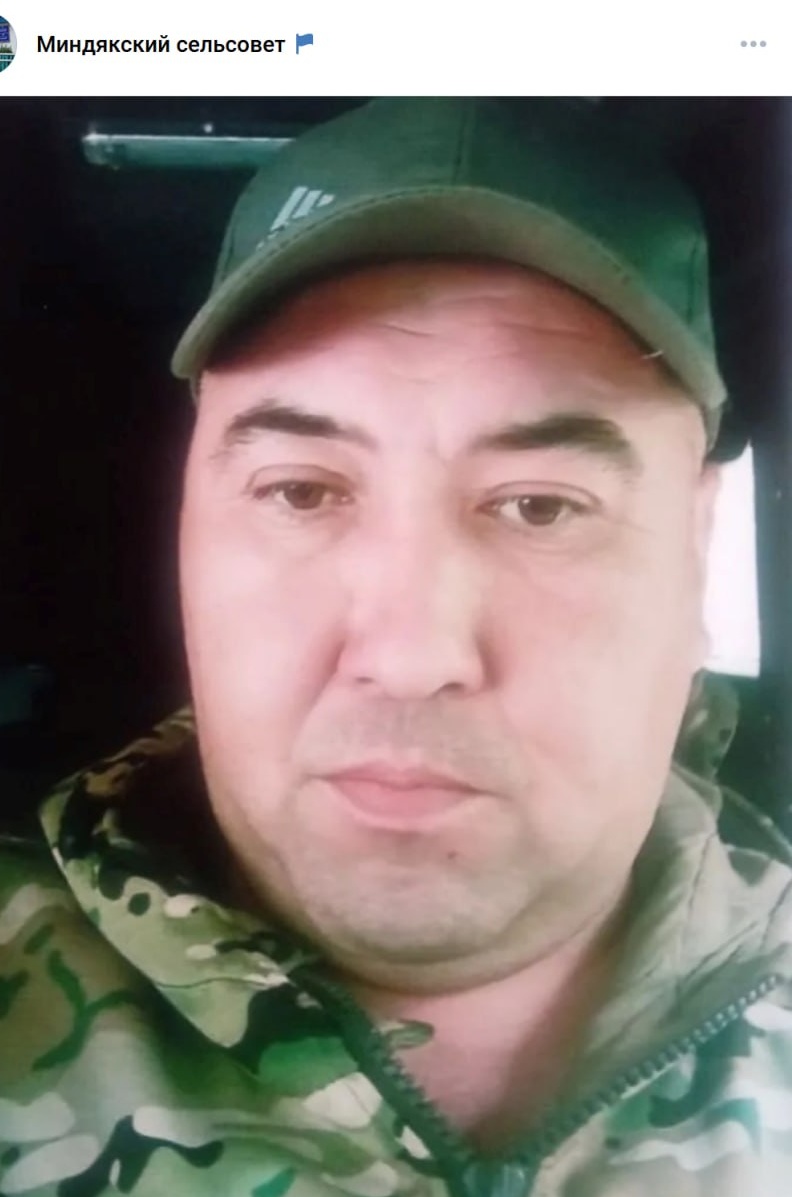 Миндякский сельсовет