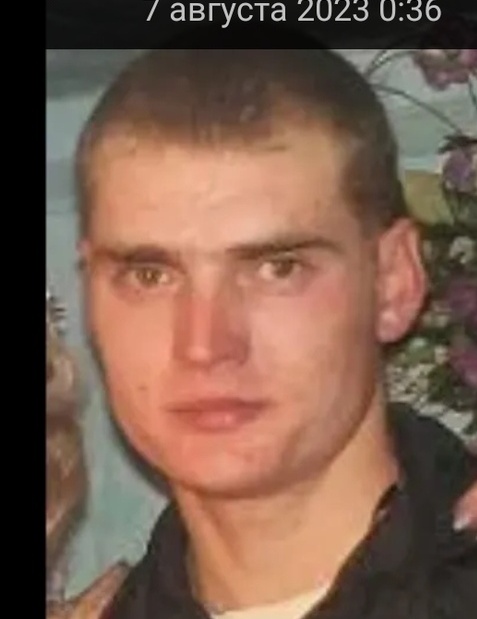 7 августа 2023 0:36