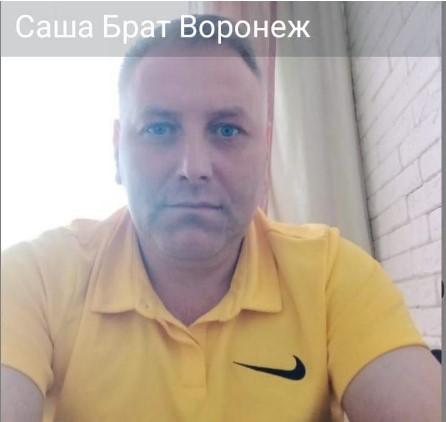 Саша Брат Воронеж