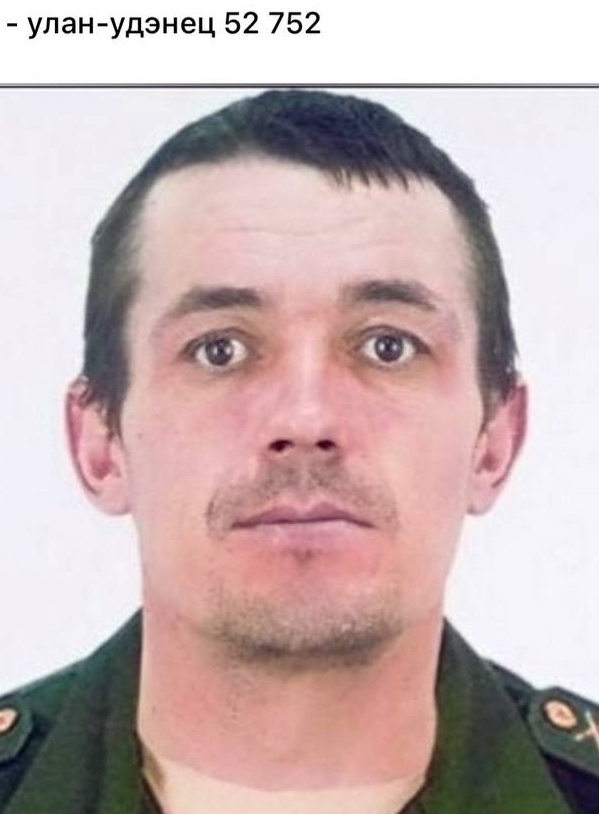 - улан-удэнец 52 752