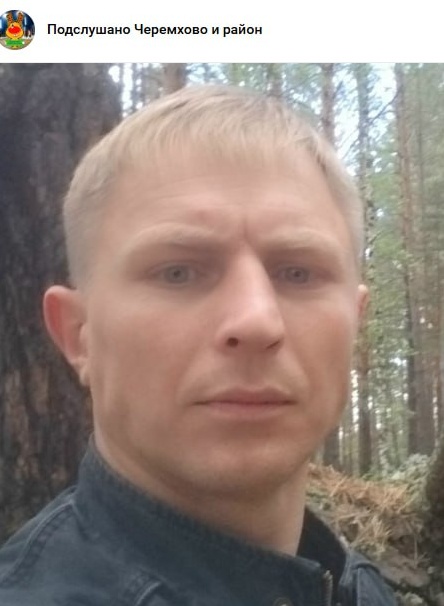 Подслушано Черемхово и район