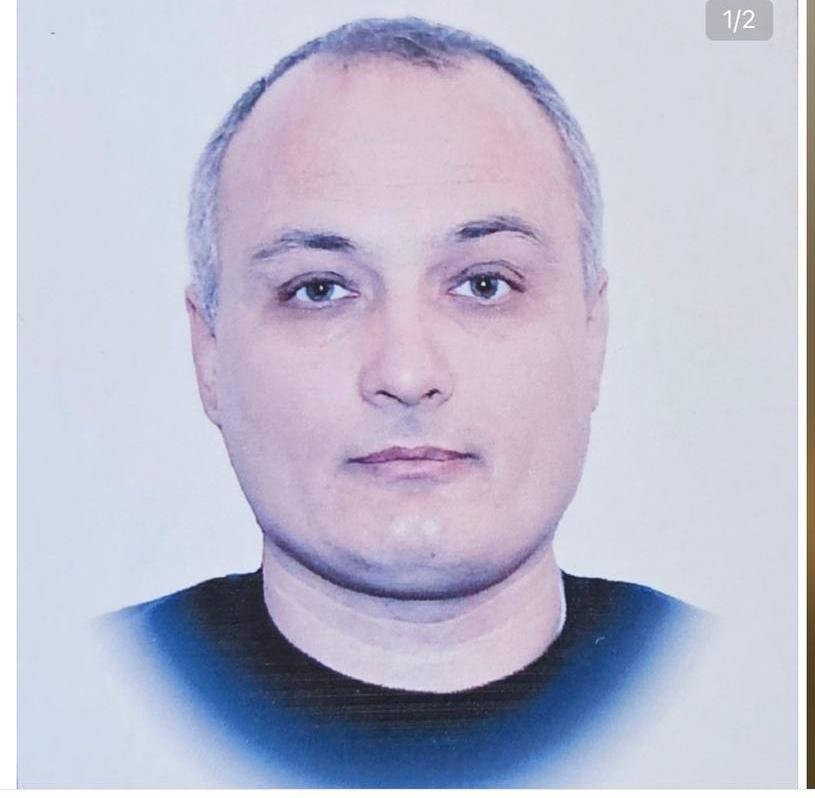 1/2