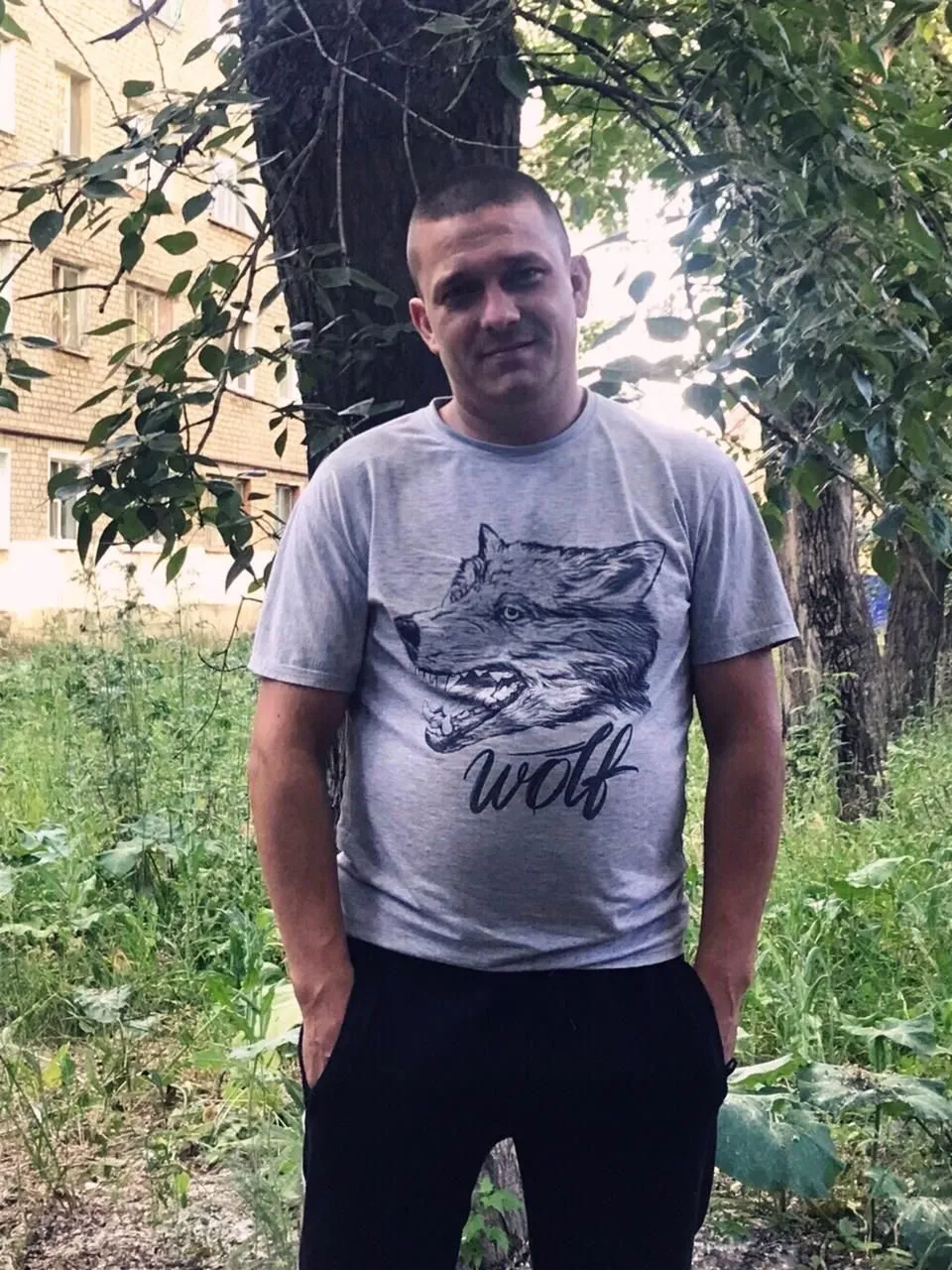 wolf