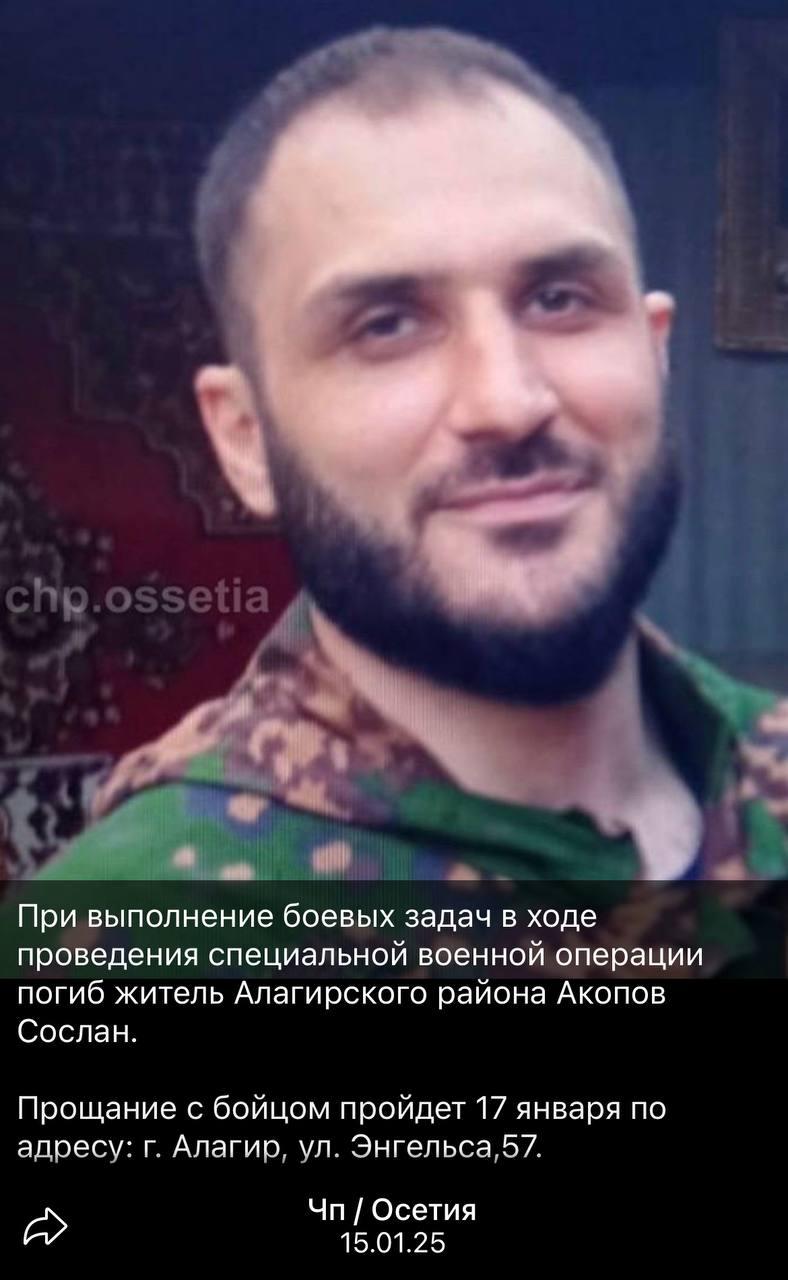 chp.ossetia

При выполнение боевых задач в ходе проведения специальной военной операции погиб житель Алагирского района Акопов Сослан.

Прощание с бойцом пройдет 17 января по адресу: г. Алагир, ул. Энгельса,57.

Чп / Осетия
15.01.25