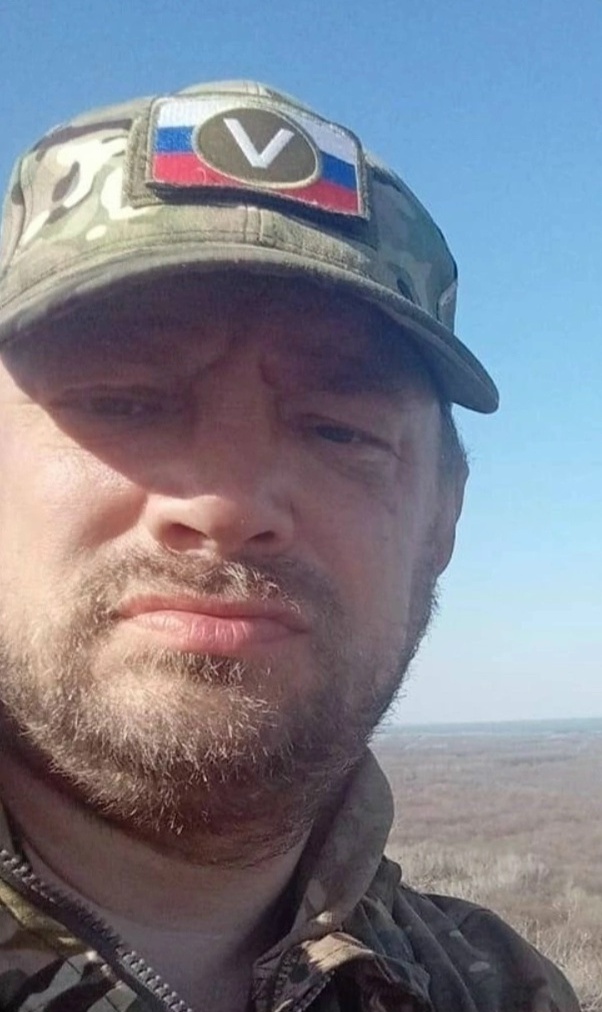 V