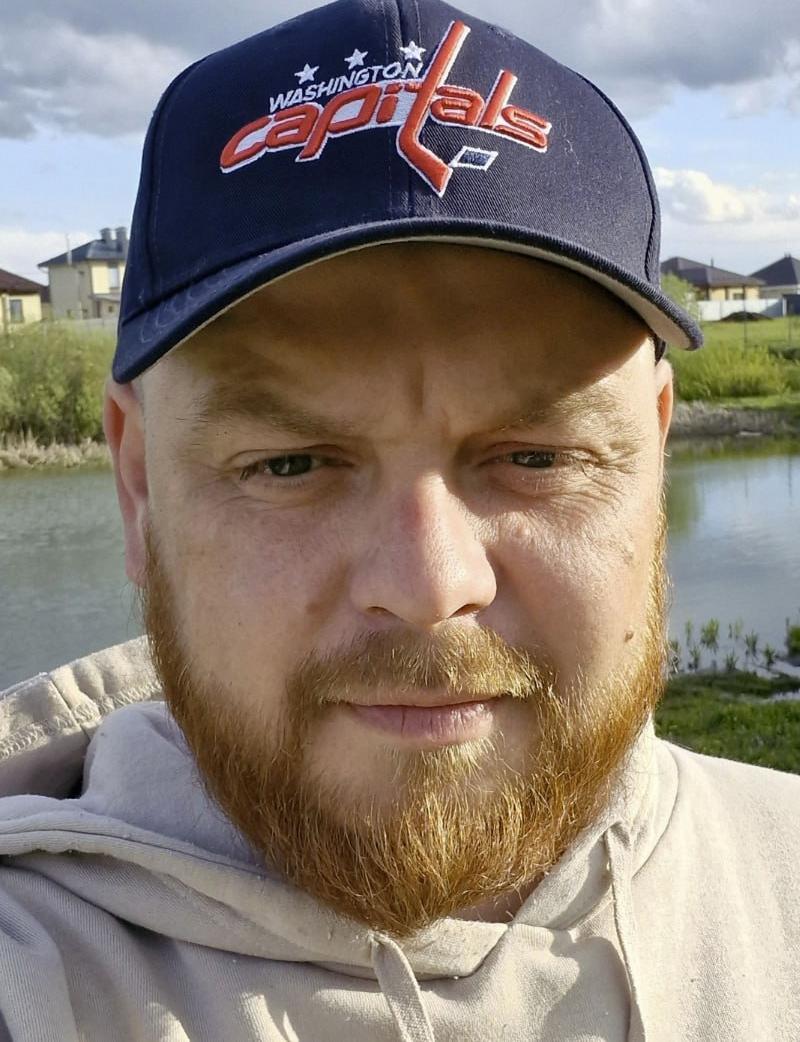 WASHINGTON
capitals