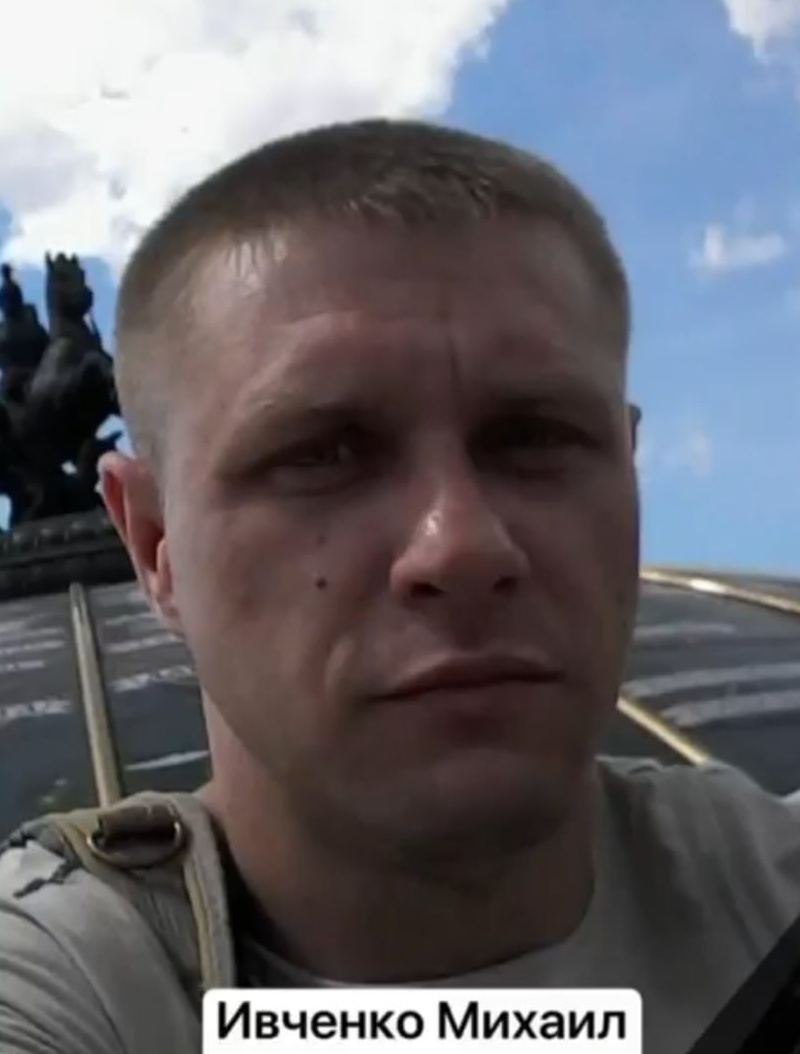 Ивченко Михаил