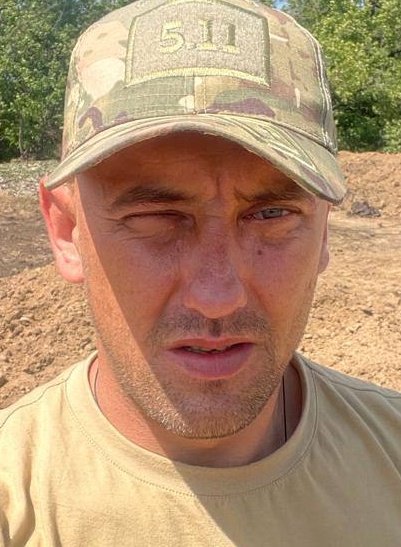 5.11