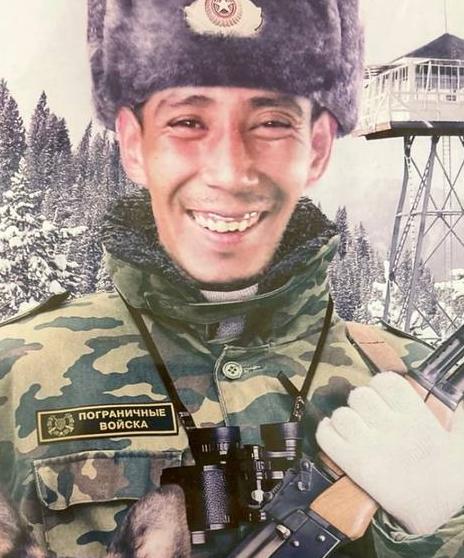 ПОГРАНИЧНЫЕ ВОЙСКА