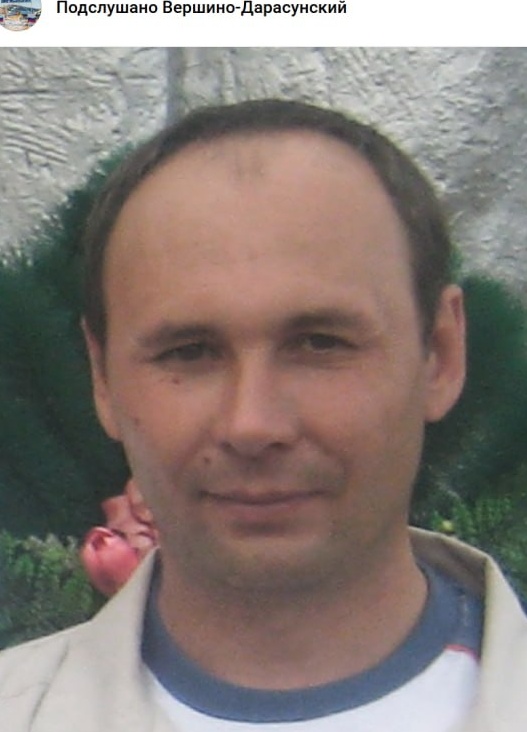 Подслушано Вершино-Дарасунский