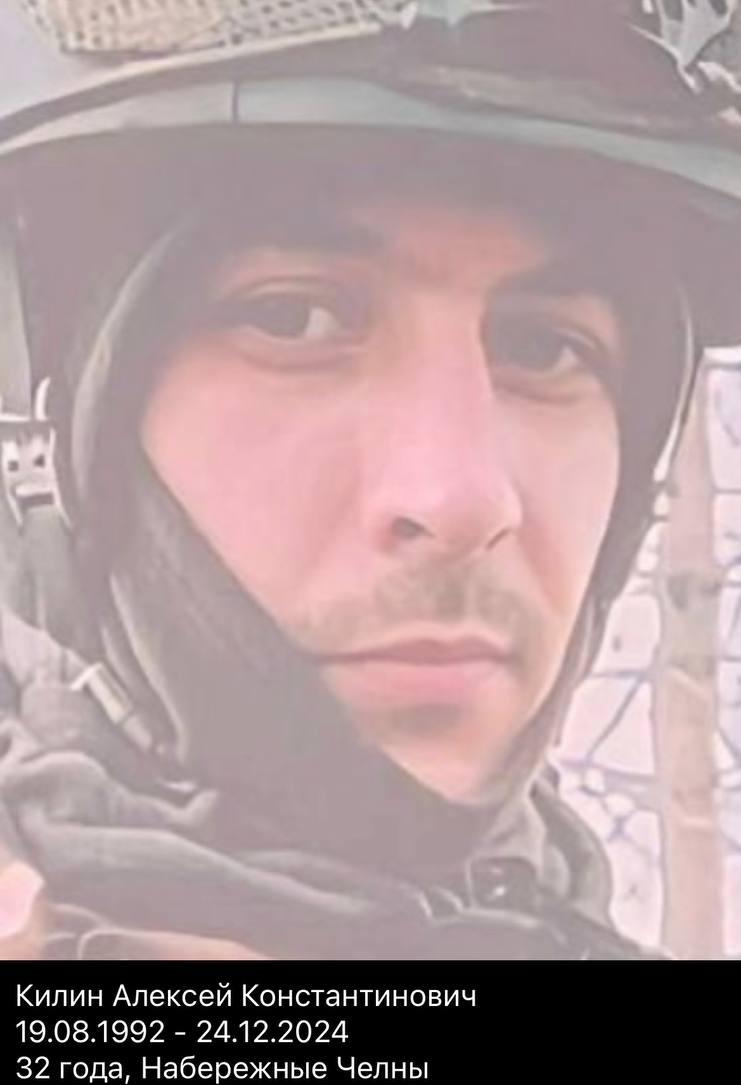 Килин Алексей Константинович
19.08.1992 - 24.12.2024
32 года, Набережные Челны