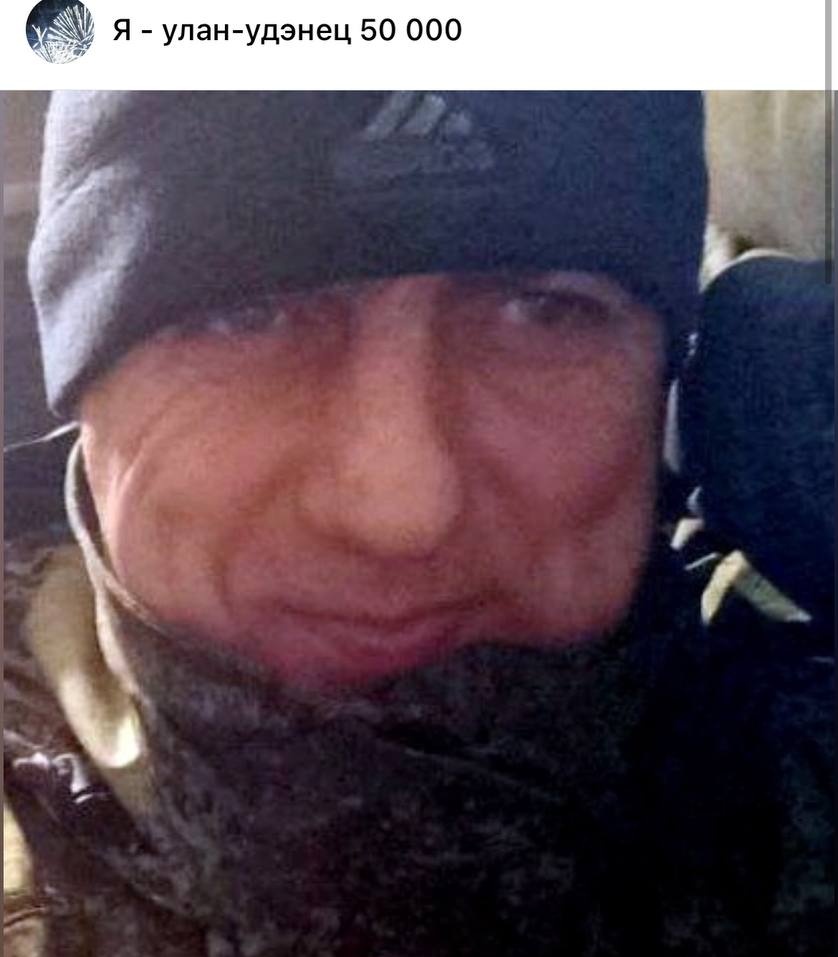 Я - улан-удэнец 50 000