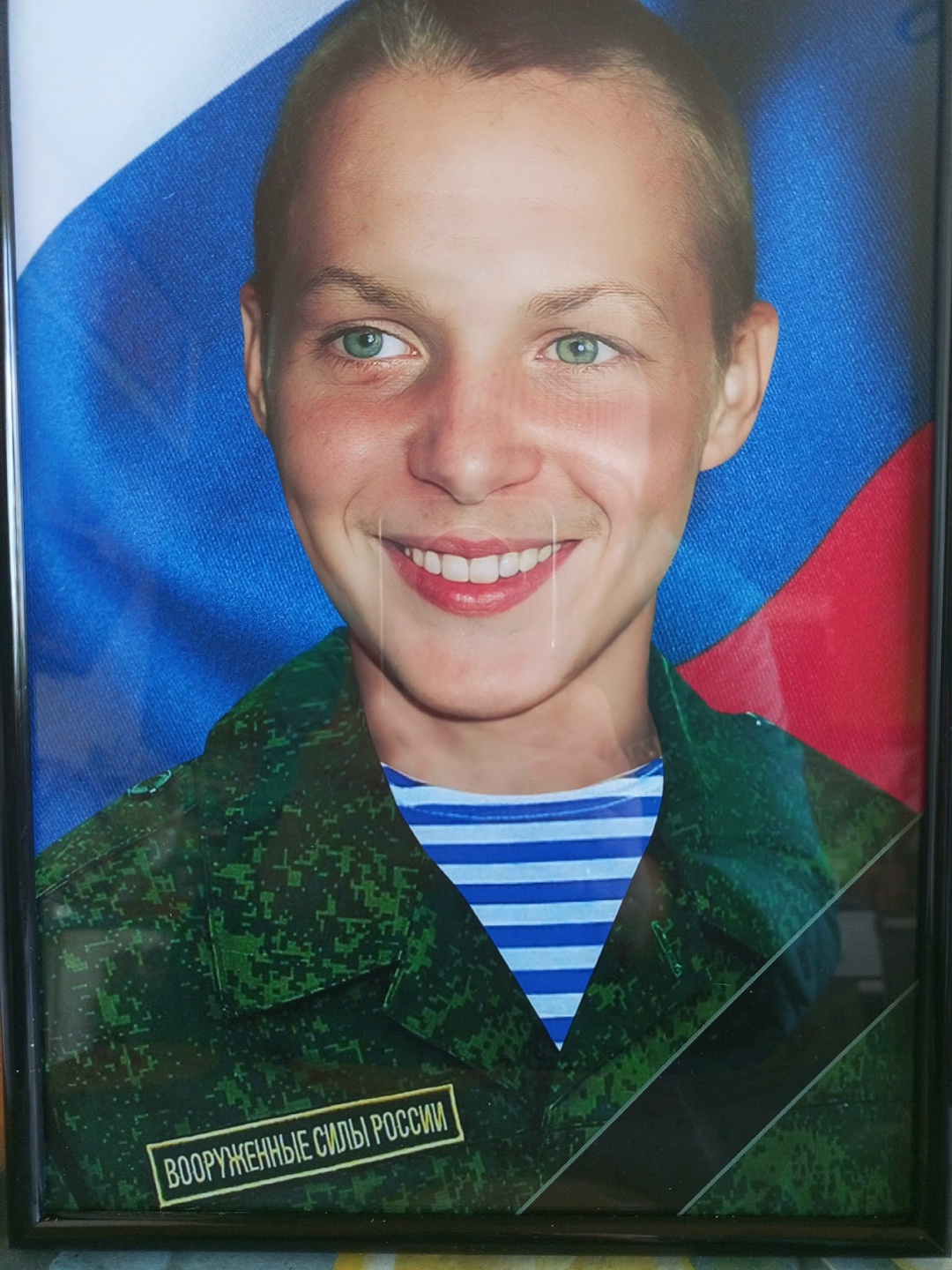 ВООРУЖЕННЫЕ СИЛЫ РОССИИ