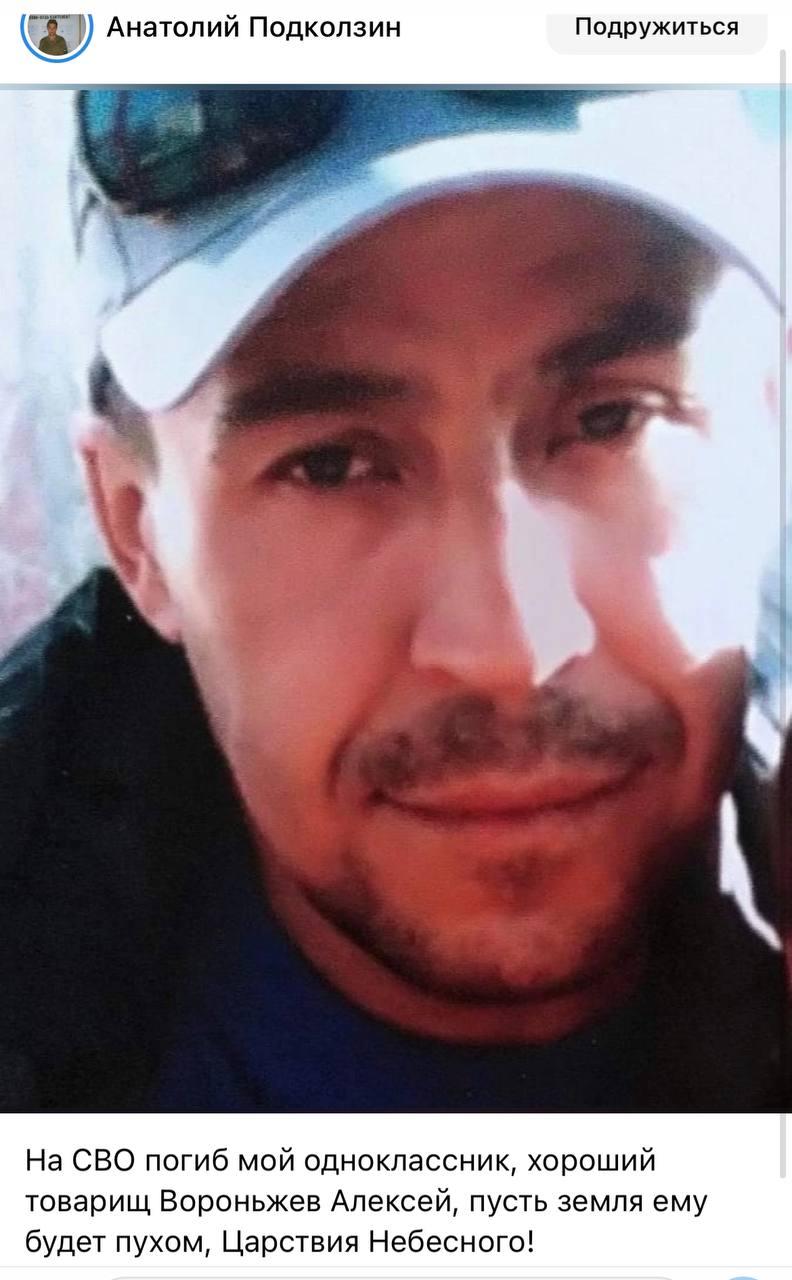 Анатолий Подколзин

Подружиться

На СВО погиб мой одноклассник, хороший товарищ Вороньжев Алексей, пусть земля ему будет пухом, Царствия Небесного!