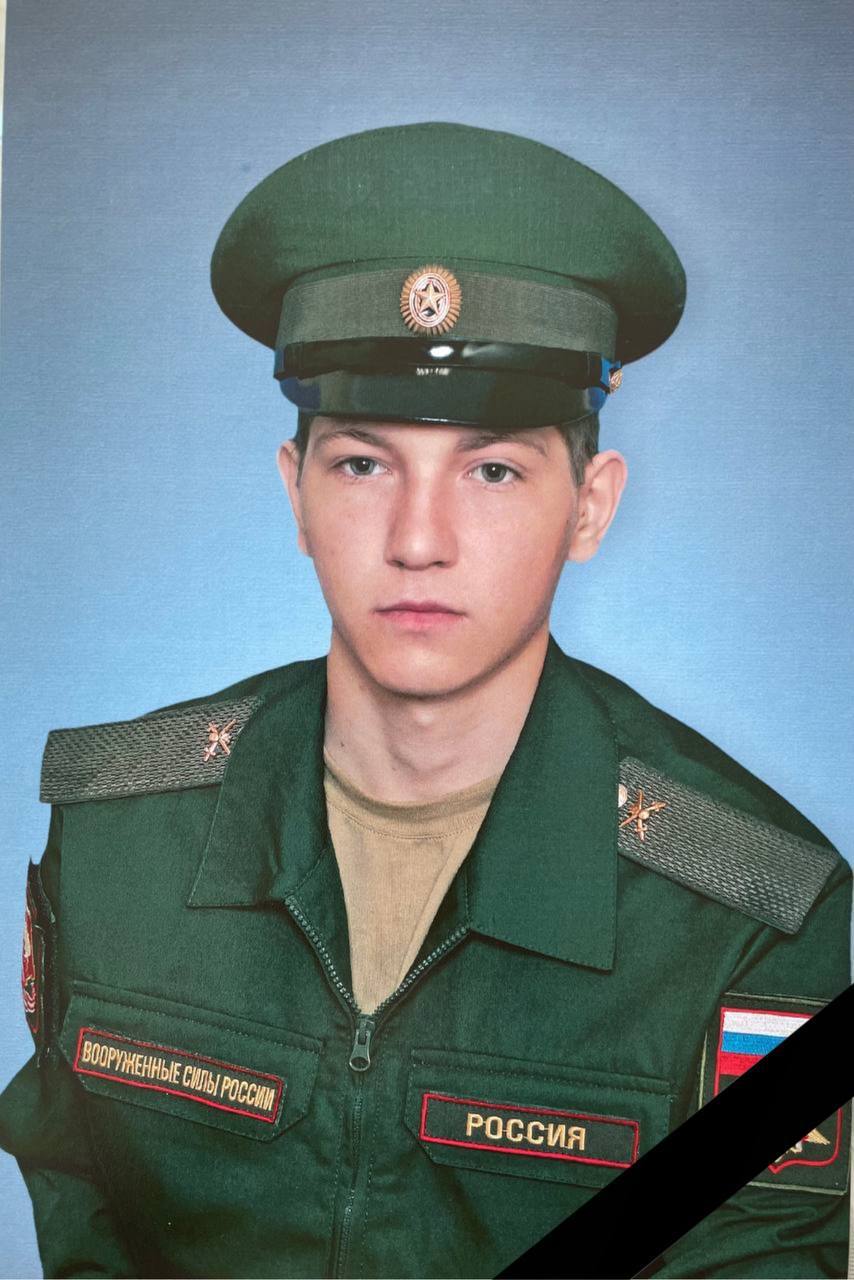 ВООРУЖЕННЫЕ СИЛЫ РОССИИ

РОССИЯ