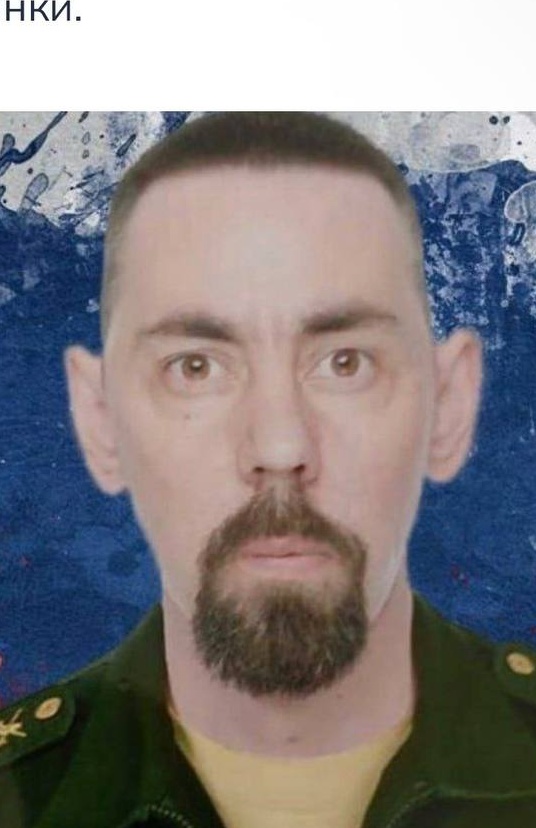 нки.