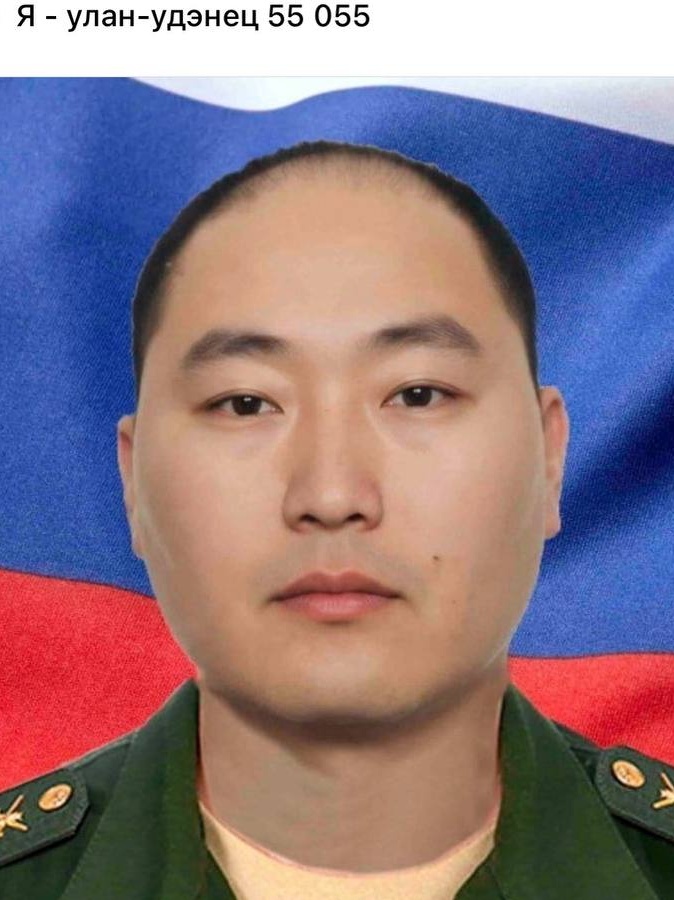 Я - улан-удэнец 55 055