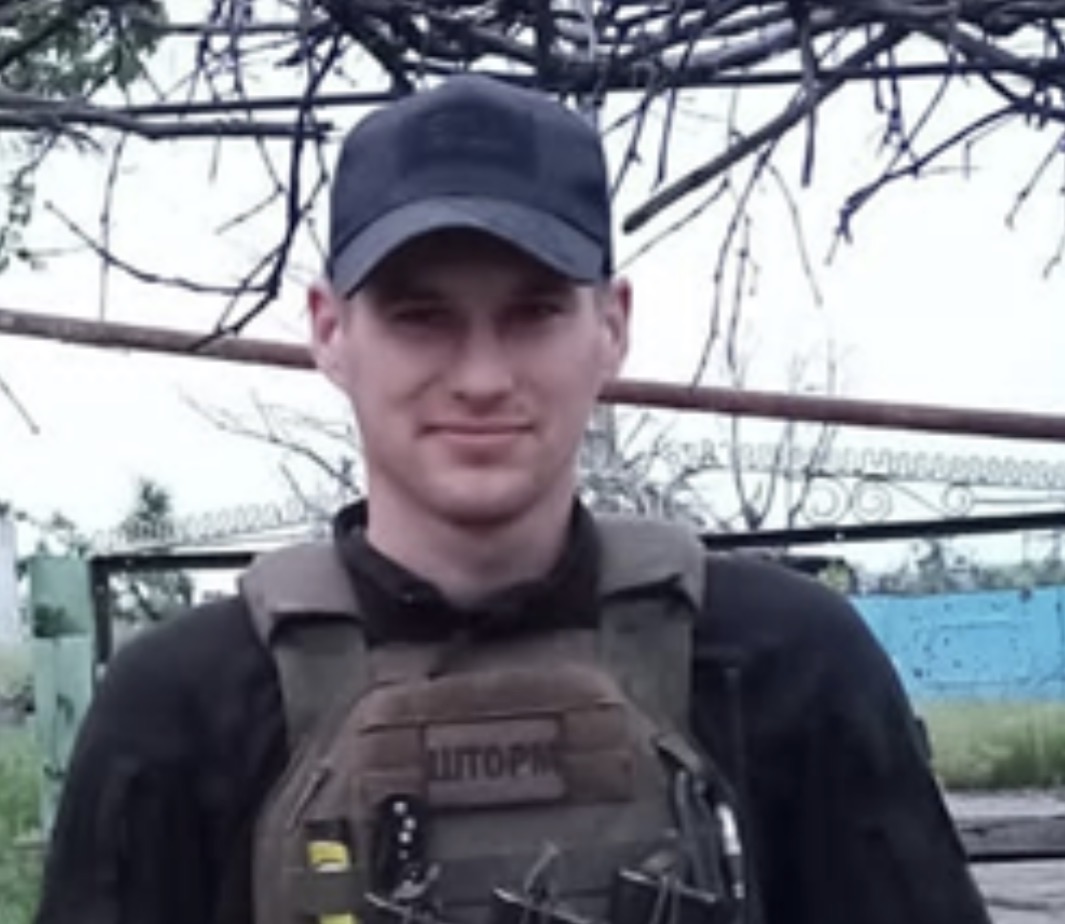 ШТОРМ