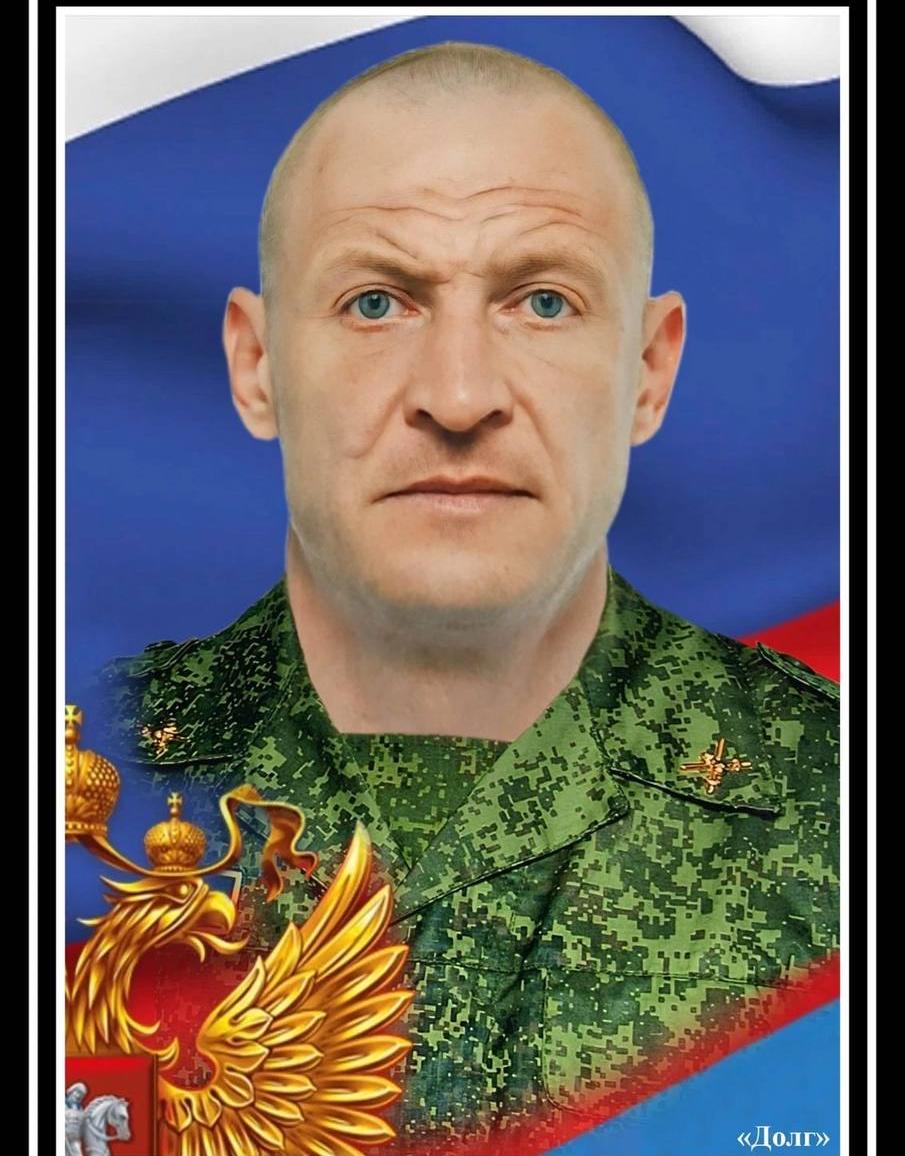 «Долг»