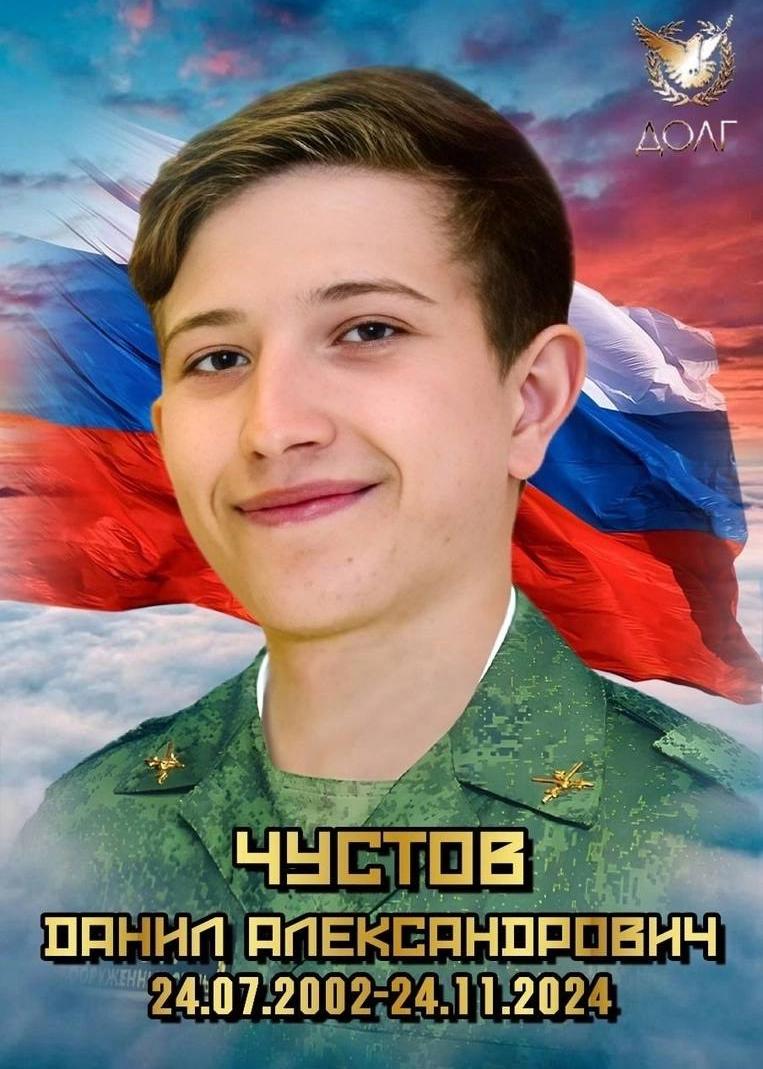 ДОЛГ

ЧУСТОВ
ДАНИЛ АЛЕКСАНДРОВИЧ
24.07.2002-24.11.2024