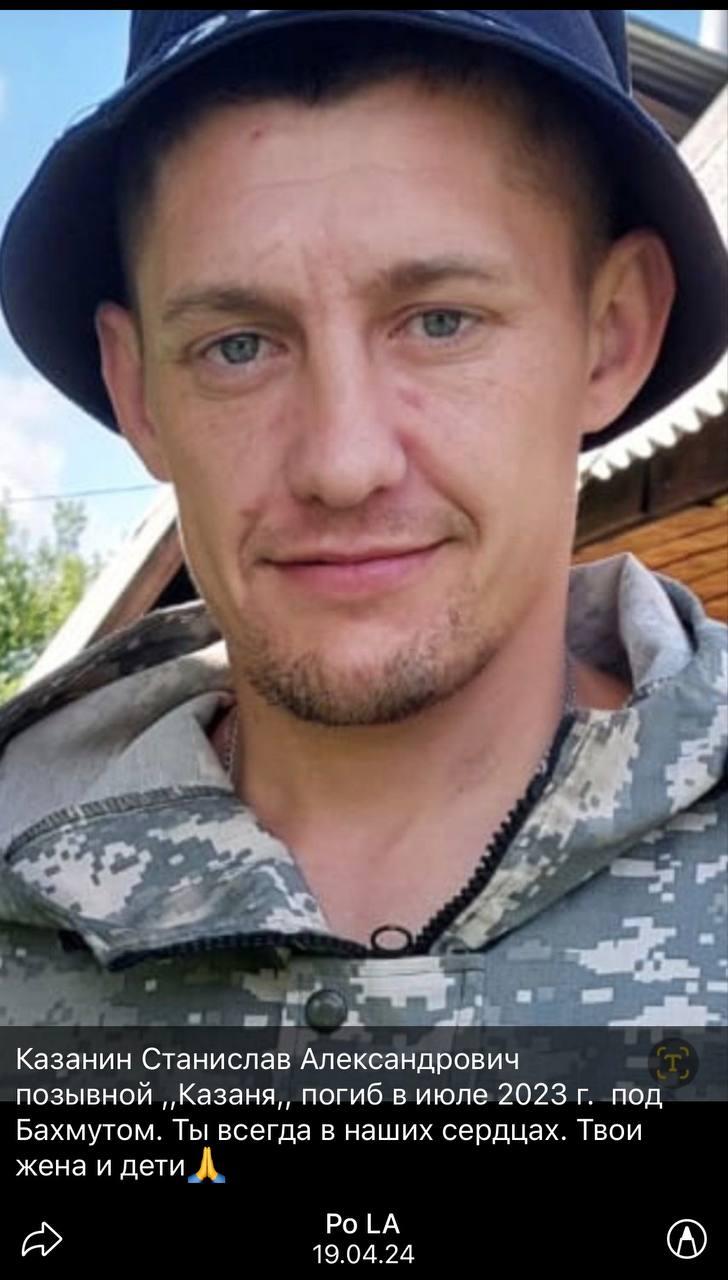 Казанин Станислав Александрович позывной ,,Казаня,, погиб в июле 2023 г. под Бахмутом. Ты всегда в наших сердцах. Твои жена и дети🙏

Po LA
19.04.24