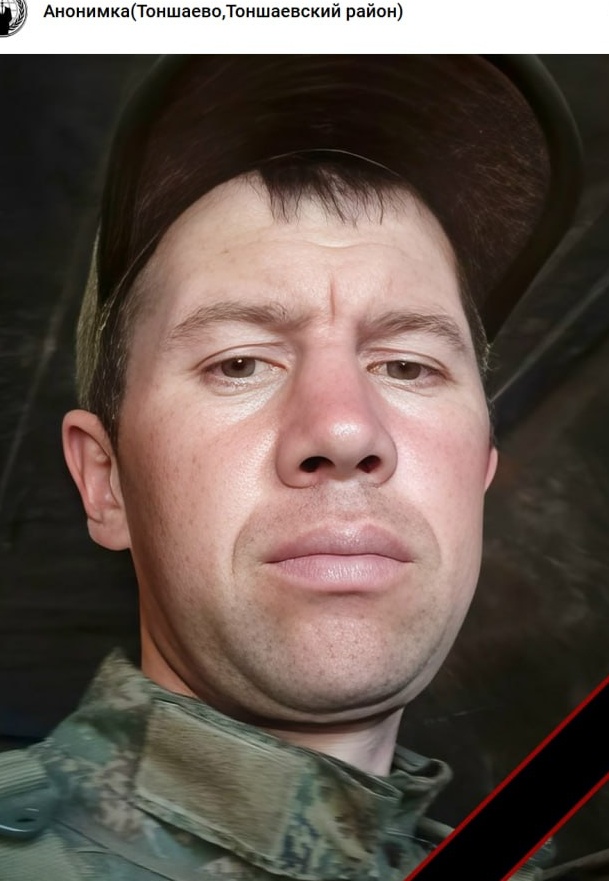 Анонимка(Тоншаево,Тоншаевский район)