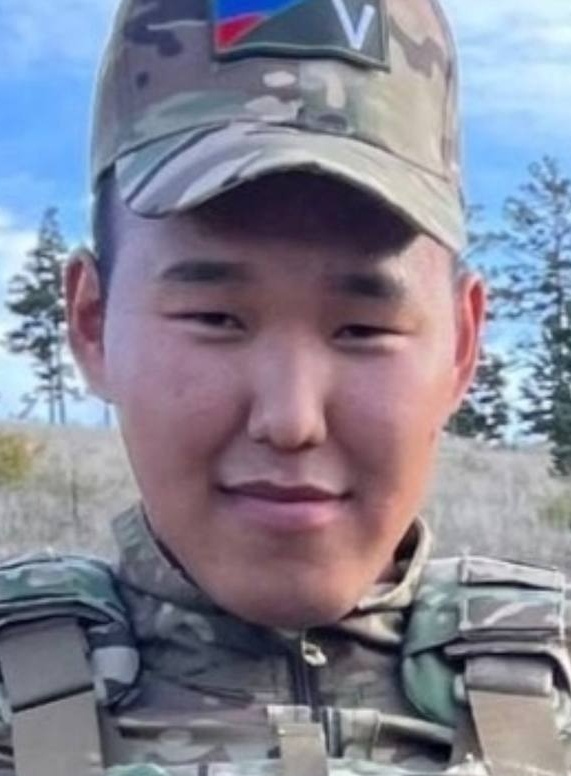 V