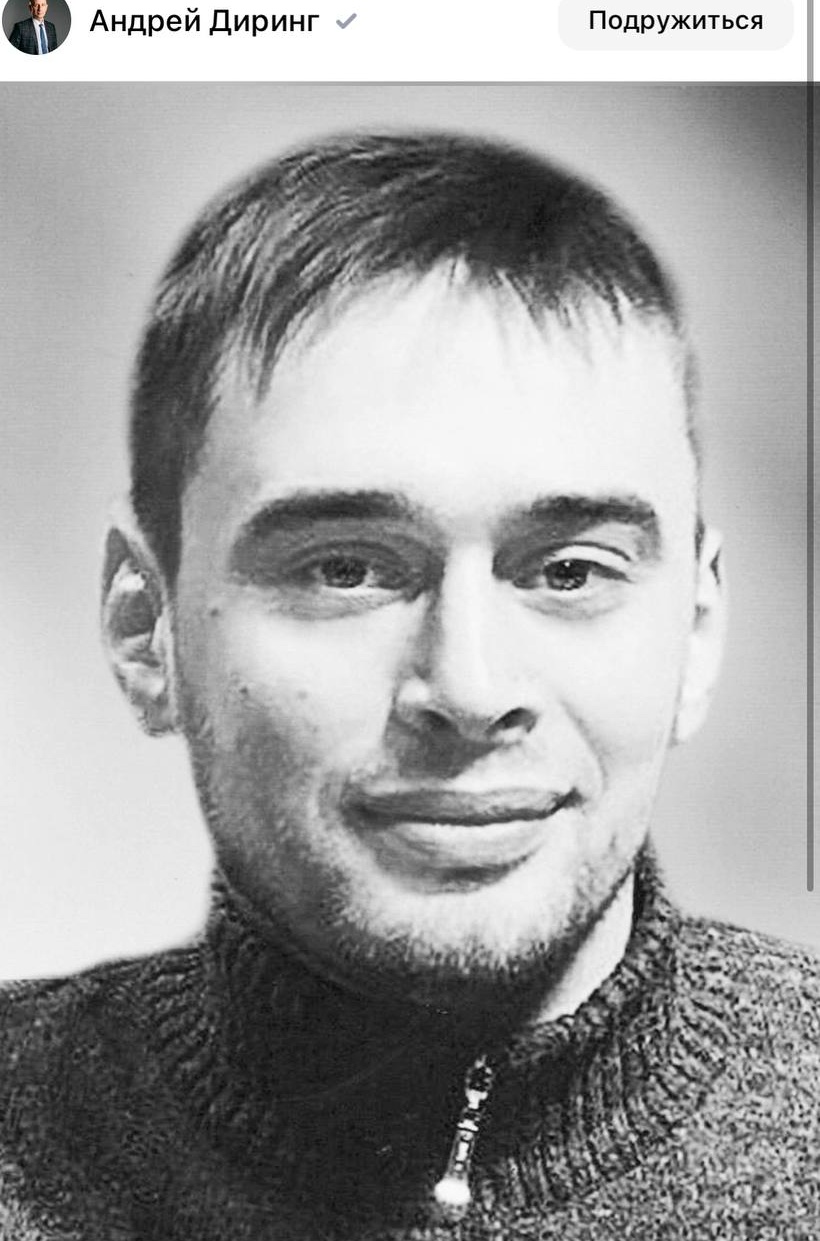 Андрей Диринг

Подружиться