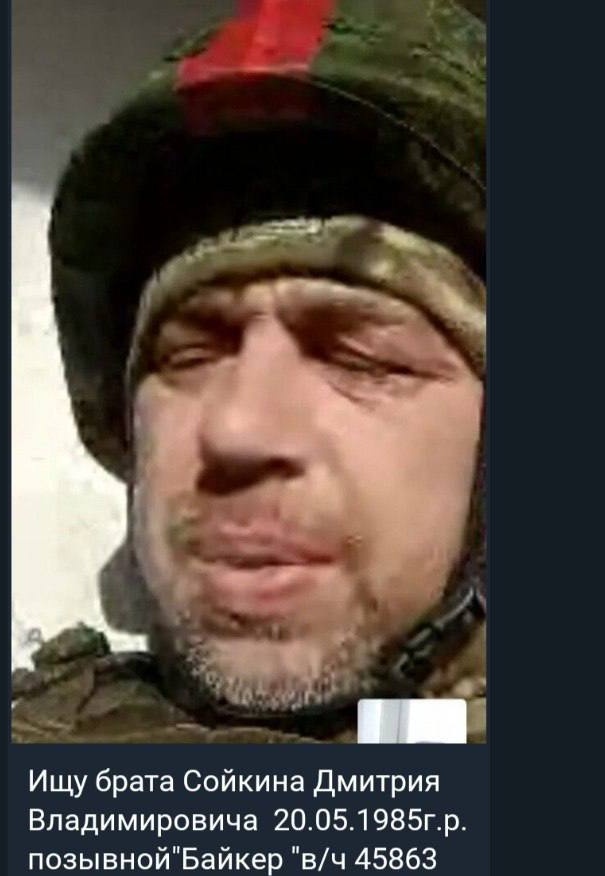 Ищу брата Сойкина Дмитрия Владимировича 20.05.1985г.р. позывной"Байкер "в/ч 45863