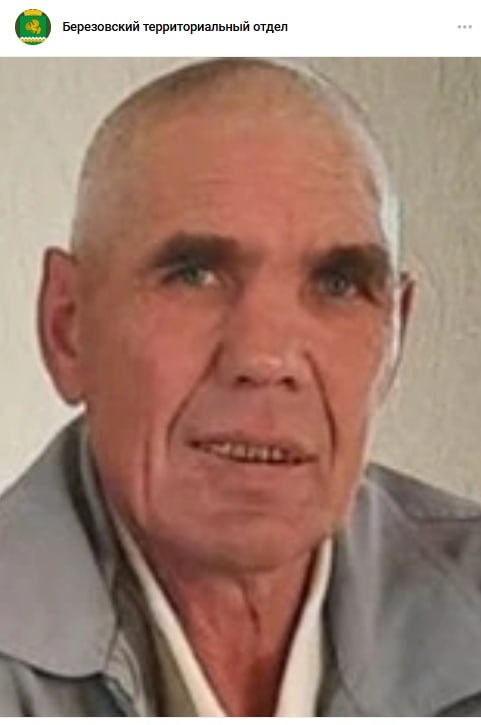 Березовский территориальный отдел